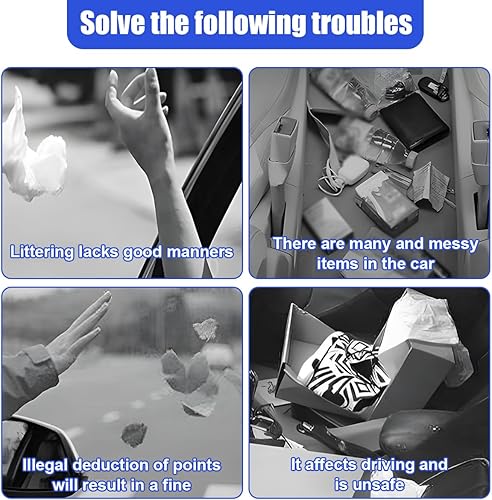 Solve the following troubles

Littering lacks good manners

There are many and messy items in the car

Illegal deduction of points will result in a fine

It affects driving and is unsafe