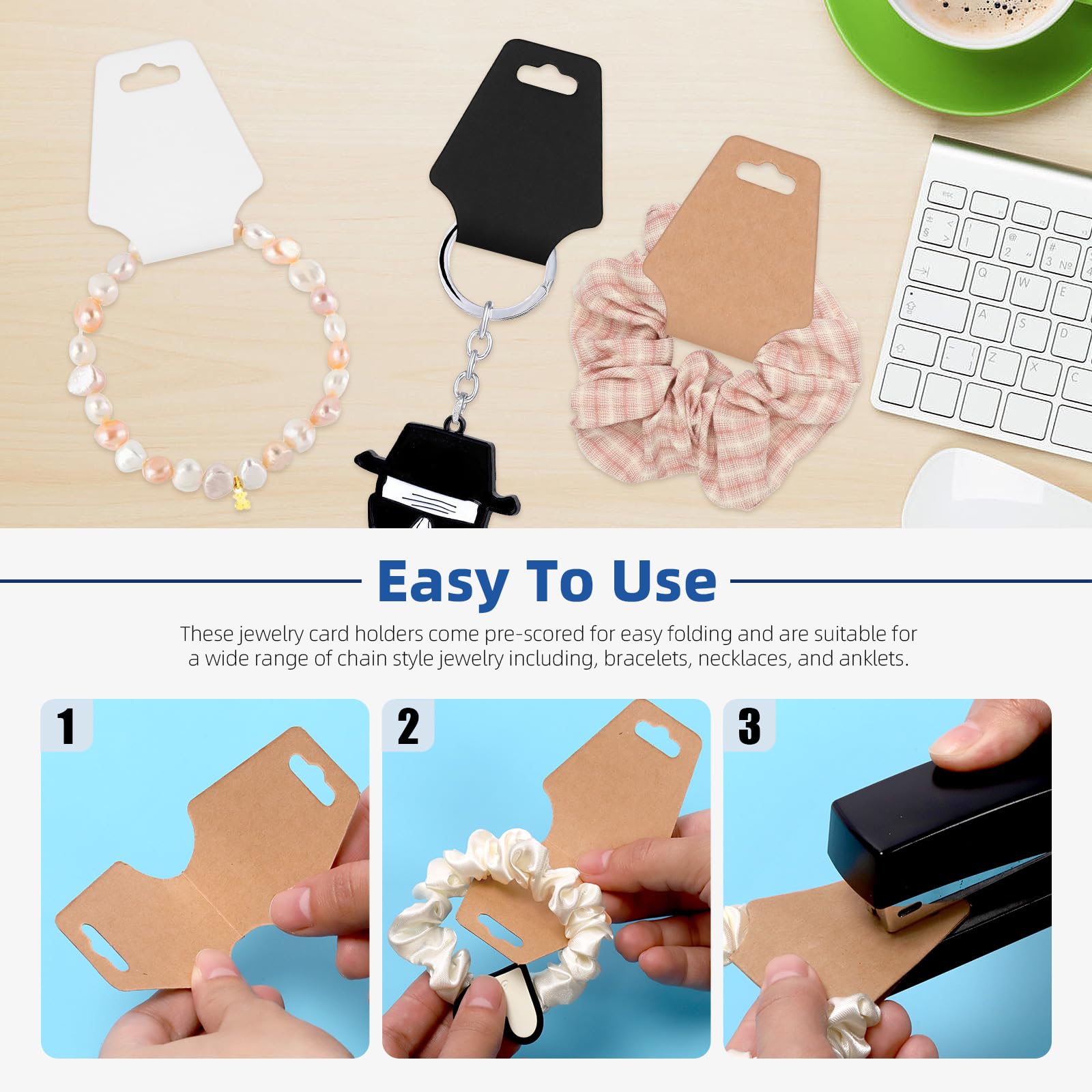 Easy To Use

These jewelry card holders come pre-scored for easy folding and are suitable for a wide range of chain style jewelry including, bracelets, necklaces, and anklets.

1

2

3