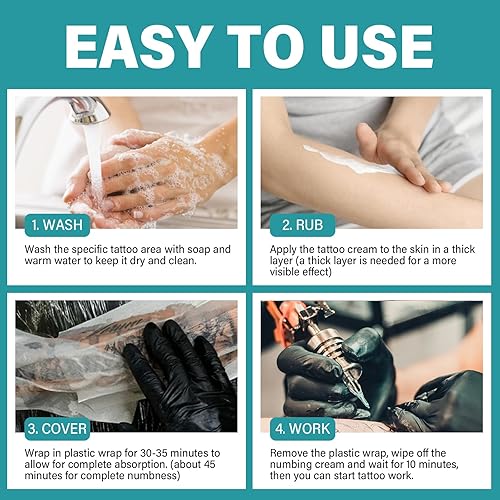 EASY TO USE

1. WASH

Wash the specific tattoo area with soap and warm water to keep it dry and clean.

2. RUB

Apply the tattoo cream to the skin in a thick layer (a thick layer is needed for a more visible effect)

3. COVER

Wrap in plastic wrap for 30-35 minutes to allow for complete absorption. (about 45 minutes for complete numbness)

4. WORK

Remove the plastic wrap, wipe off the numbing cream and wait for 10 minutes, then you can start tattoo work.