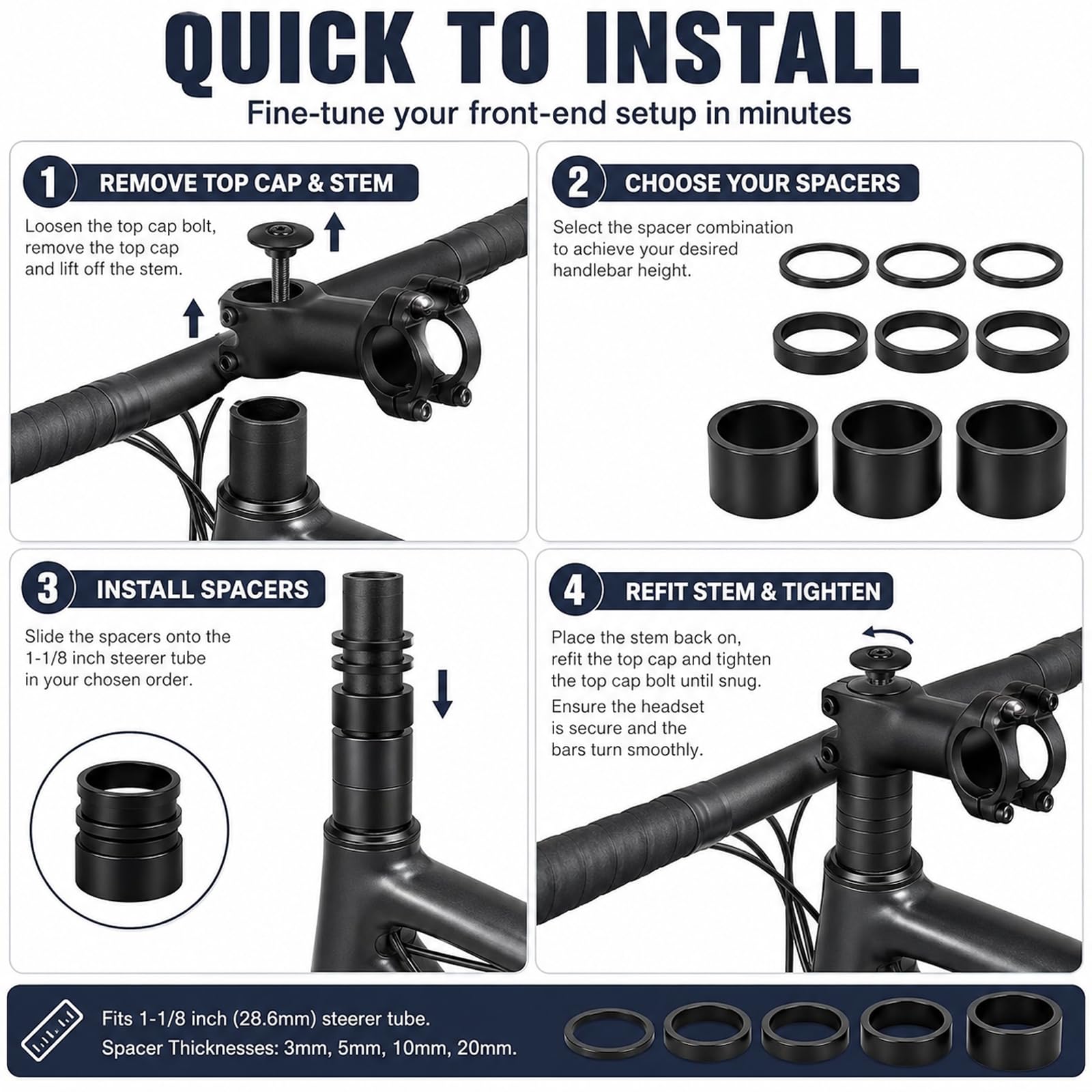 QUICK TO INSTALL

Fine-tune your front-end setup in minutes

1 REMOVE TOP CAP & STEM

Loosen the top cap bolt, remove the top cap and lift off the stem.

2 CHOOSE YOUR SPACERS

Select the spacer combination to achieve your desired handlebar height.

3 INSTALL SPACERS

Slide the spacers onto the 1-1/8 inch steerer tube in your chosen order.

4 REFIT STEM & TIGHTEN

Place the stem back on, refit the top cap and tighten the top cap bolt until snug.

Ensure the headset is secure and the bars turn smoothly.

Fits 1-1/8 inch (28.6mm) steerer tube.
Spacer Thicknesses: 3mm, 5mm, 10mm, 20mm.