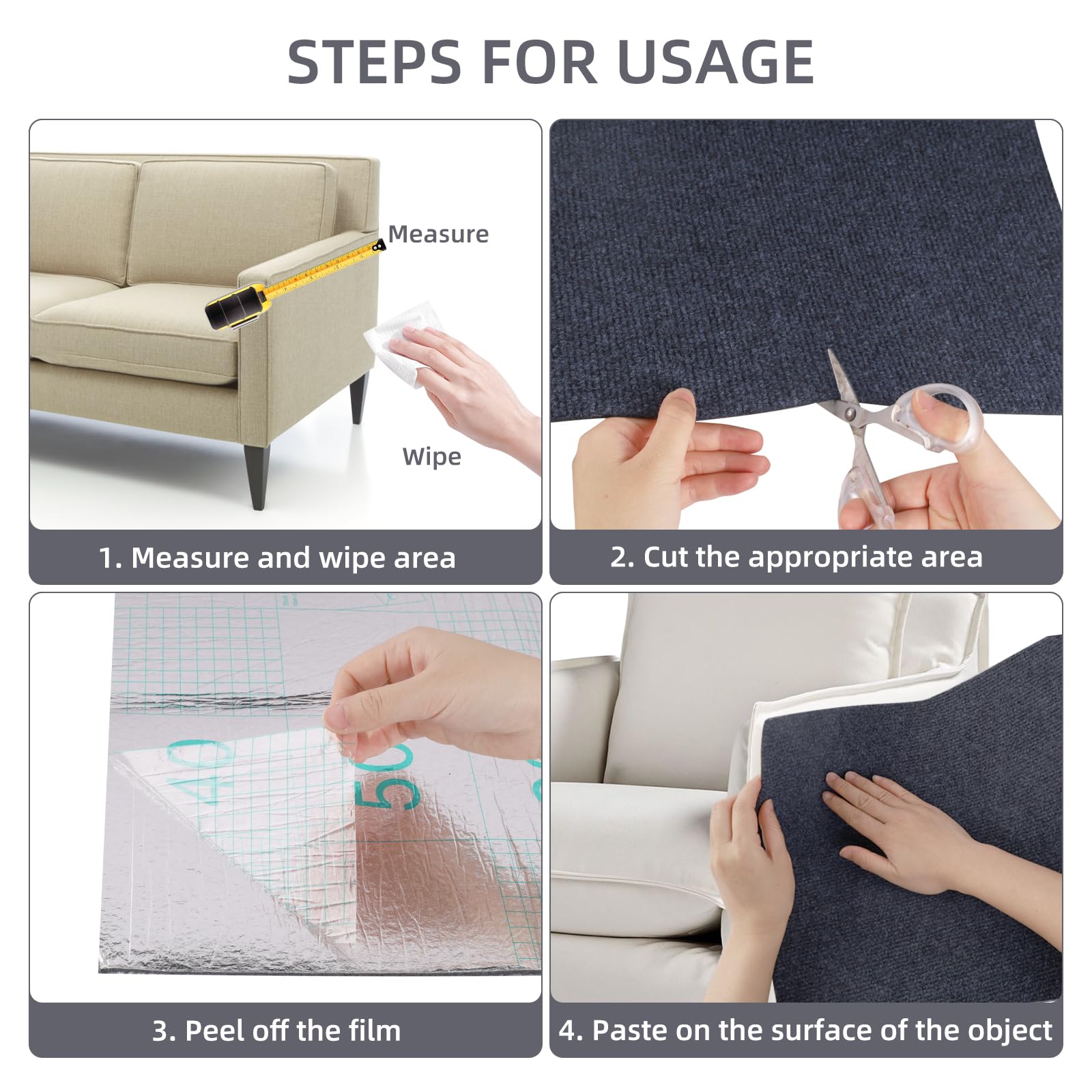 STEPS FOR USAGE

Measure

Wipe

1. Measure and wipe area

2. Cut the appropriate area

40

50

3. Peel off the film

4. Paste on the surface of the object