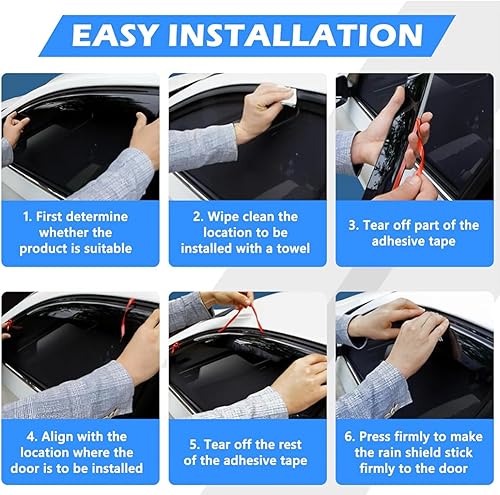 EASY INSTALLATION

1. First determine whether the product is suitable

2. Wipe clean the location to be installed with a towel

3. Tear off part of the adhesive tape

4. Align with the location where the door is to be installed

5. Tear off the rest of the adhesive tape

6. Press firmly to make the rain shield stick firmly to the door