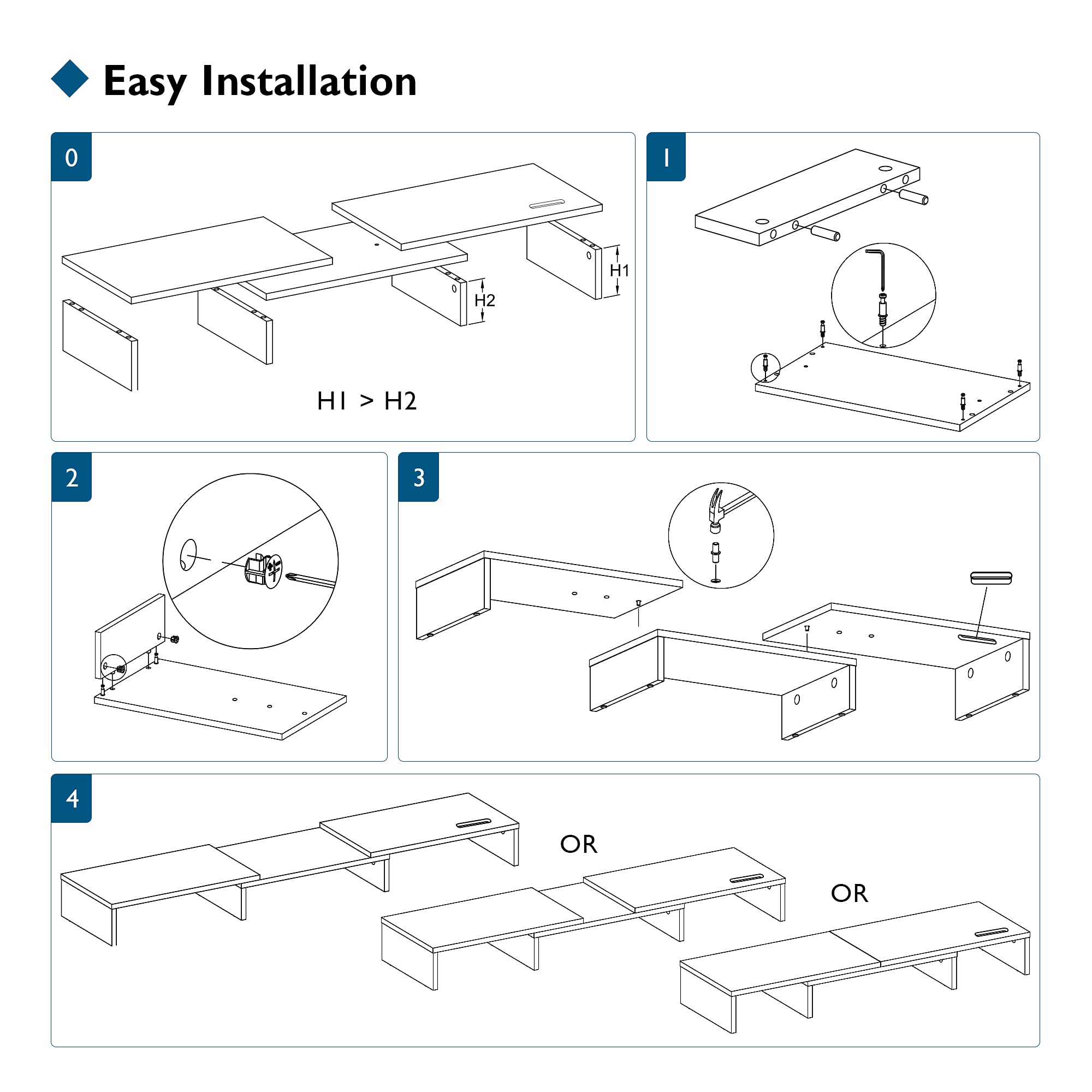 Easy Installation

0

H1

H2

H1 > H2

1

2

3

4

OR

OR