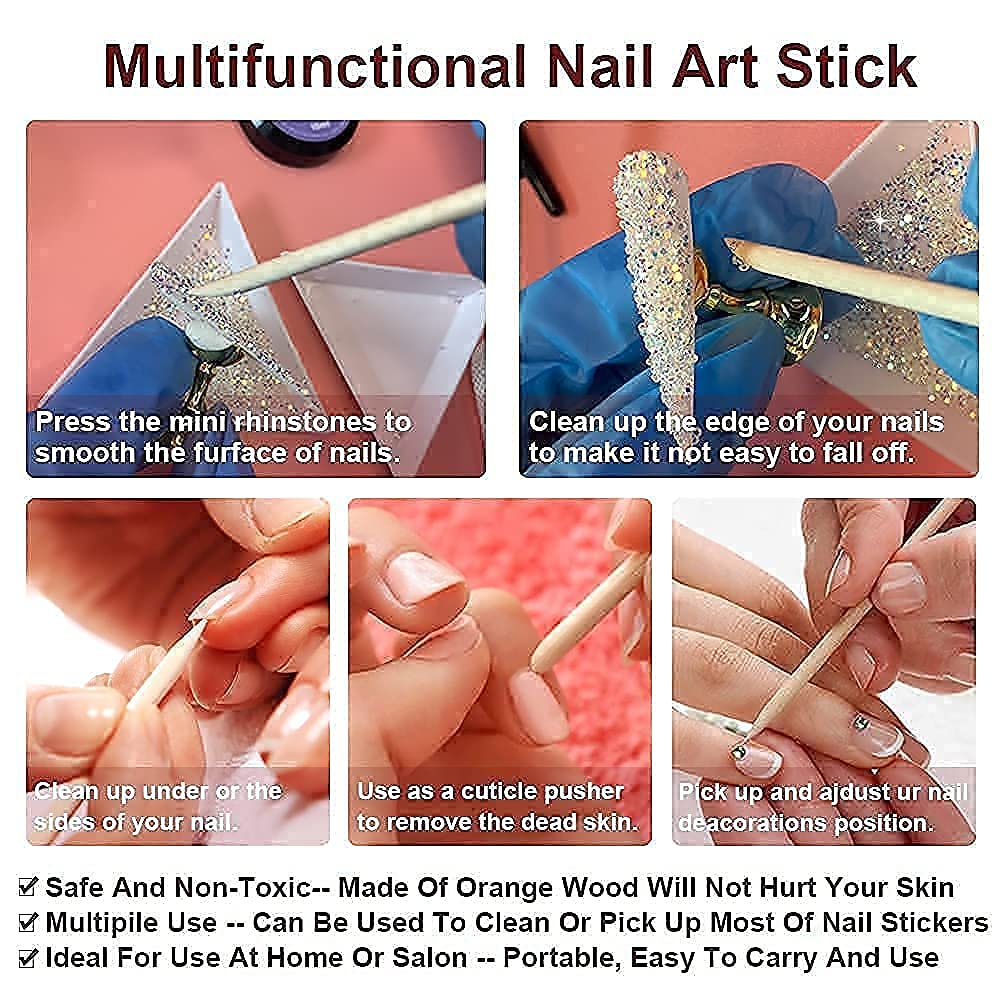 Multifunctional Nail Art Stick

Press the mini rhinstones to smooth the furface of nails.

Clean up the edge of your nails to make it not easy to fall off.

Clean up under or the sides of your nail.

Use as a cuticle pusher to remove the dead skin.

Pick up and ajdust ur nail deacorations position.

☑ Safe And Non-Toxic-- Made Of Orange Wood Will Not Hurt Your Skin
☑ Multipile Use -- Can Be Used To Clean Or Pick Up Most Of Nail Stickers
☑ Ideal For Use At Home Or Salon -- Portable, Easy To Carry And Use