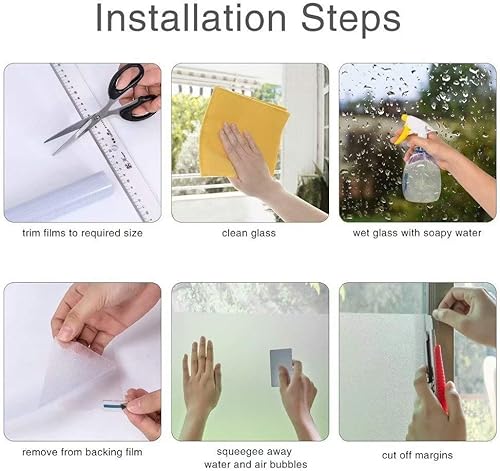 Installation Steps

trim films to required size

clean glass

wet glass with soapy water

remove from backing film

squeegee away water and air bubbles

cut off margins