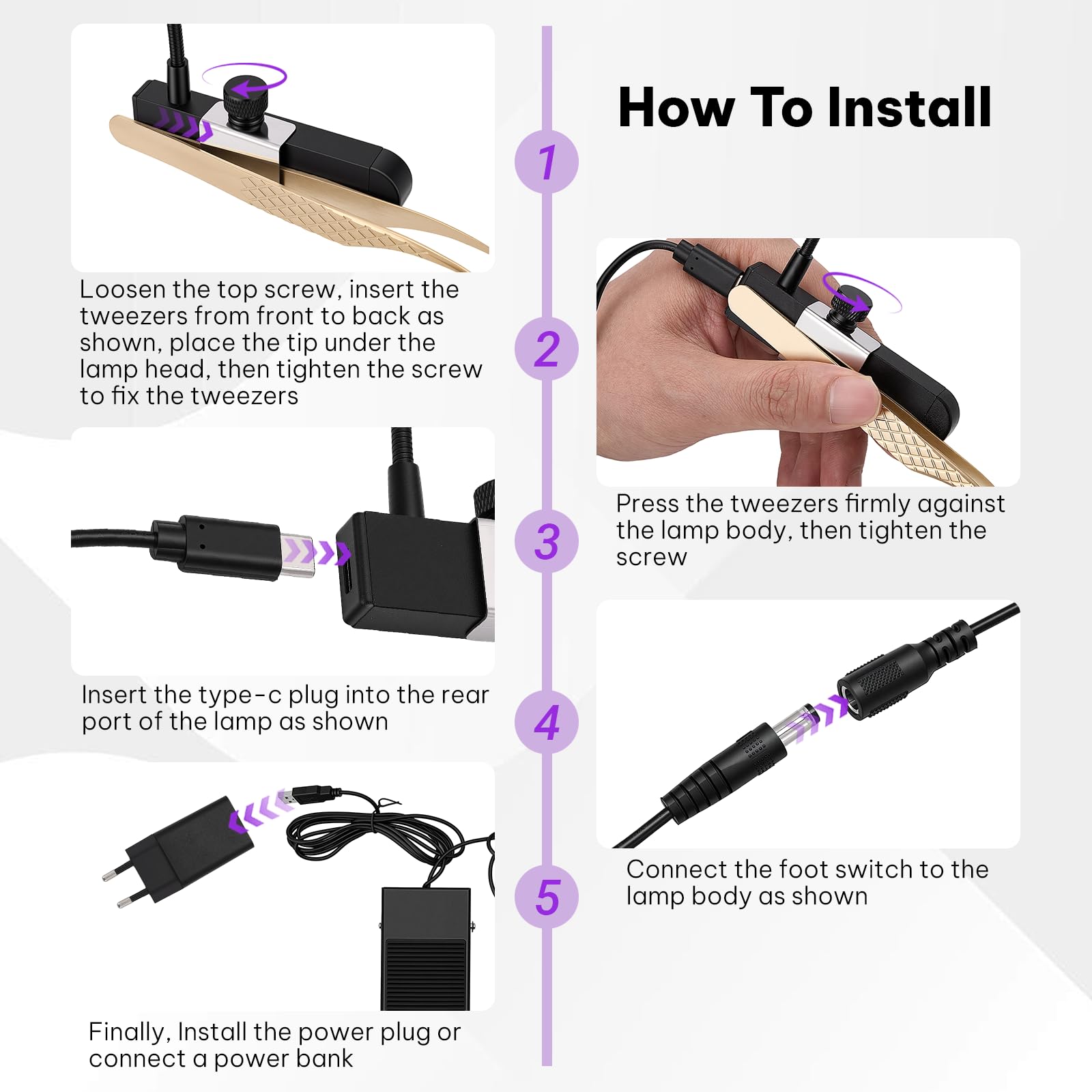 How To Install

1

Loosen the top screw, insert the tweezers from front to back as shown, place the tip under the lamp head, then tighten the screw to fix the tweezers

2

Press the tweezers firmly against the lamp body, then tighten the screw

3

Insert the type-c plug into the rear port of the lamp as shown

4

Connect the foot switch to the lamp body as shown

5

Finally, Install the power plug or connect a power bank