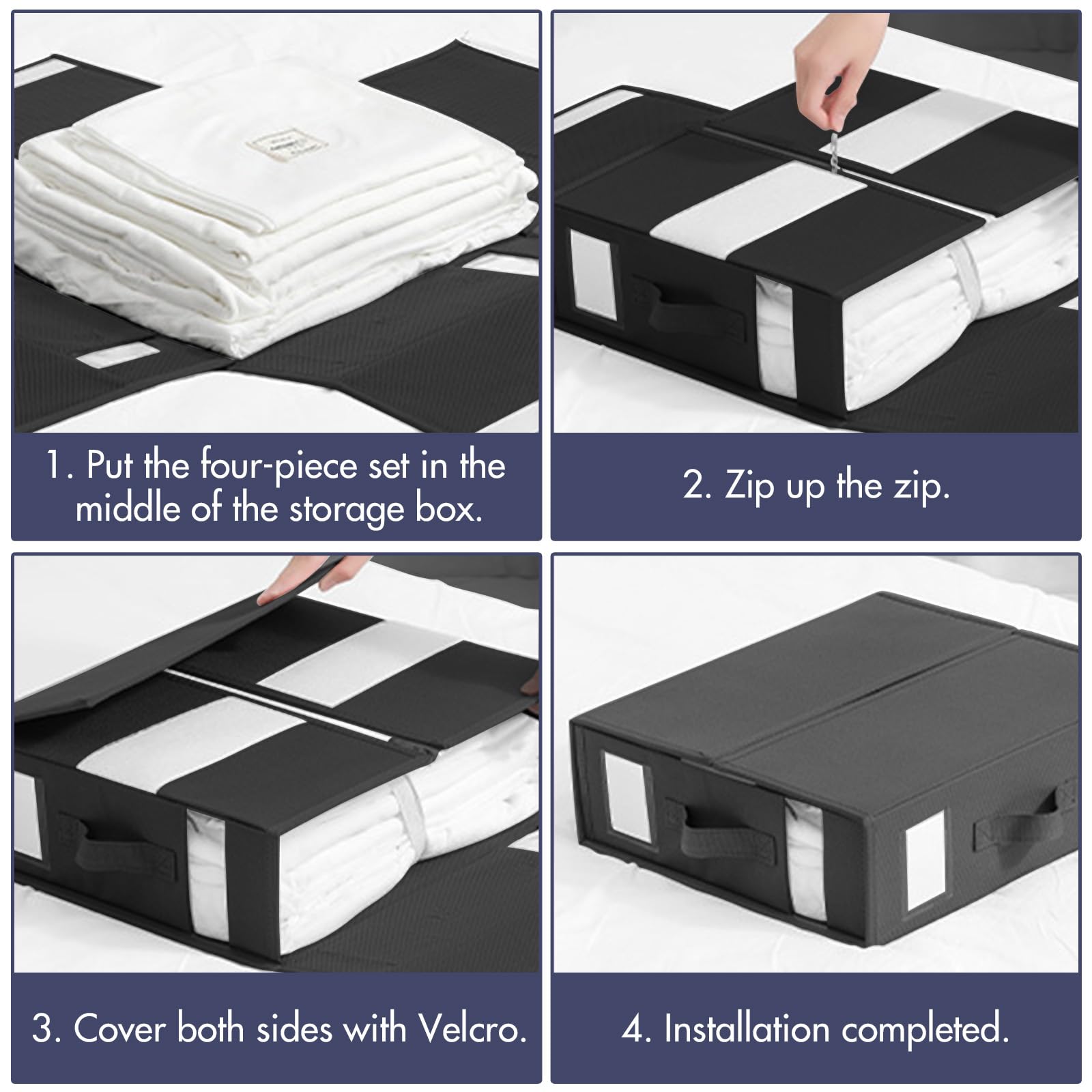 1. Put the four-piece set in the middle of the storage box.

2. Zip up the zip.

3. Cover both sides with Velcro.

4. Installation completed.