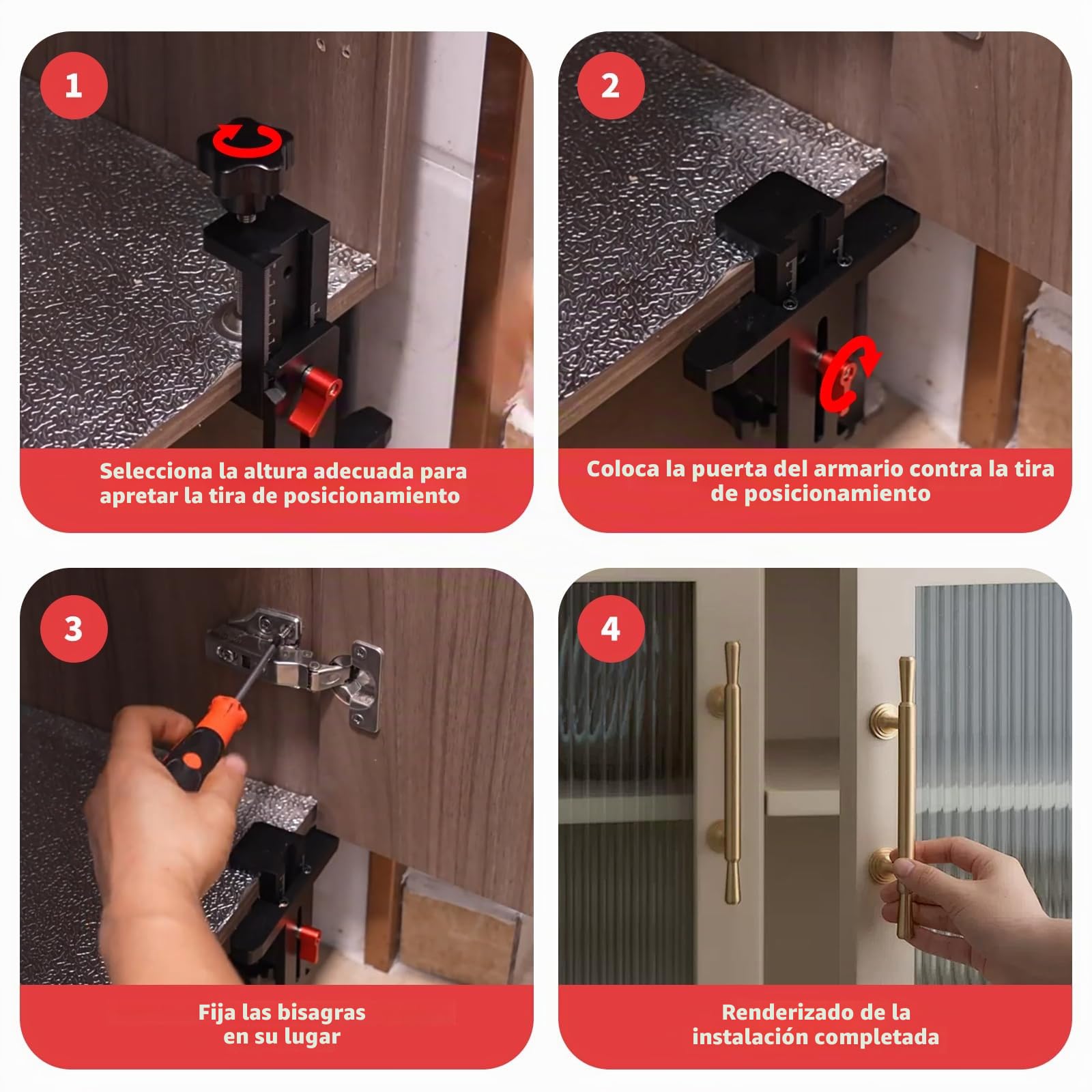 1

Selecciona la altura adecuada para apretar la tira de posicionamiento

2

Coloca la puerta del armario contra la tira de posicionamiento

3

Fija las bisagras en su lugar

4

Renderizado de la instalación completada