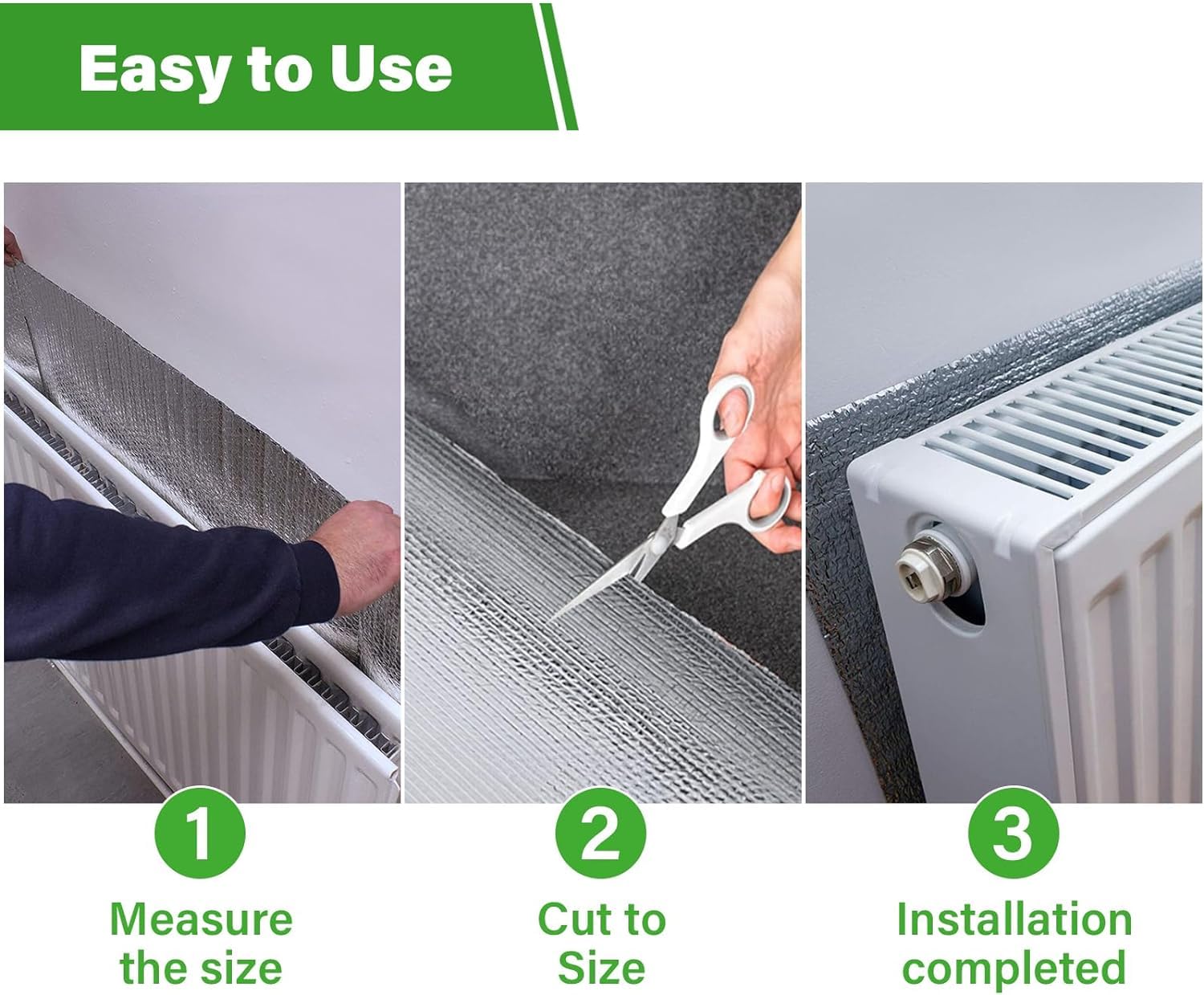 Easy to Use

1

Measure the size

2

Cut to Size

3

Installation completed