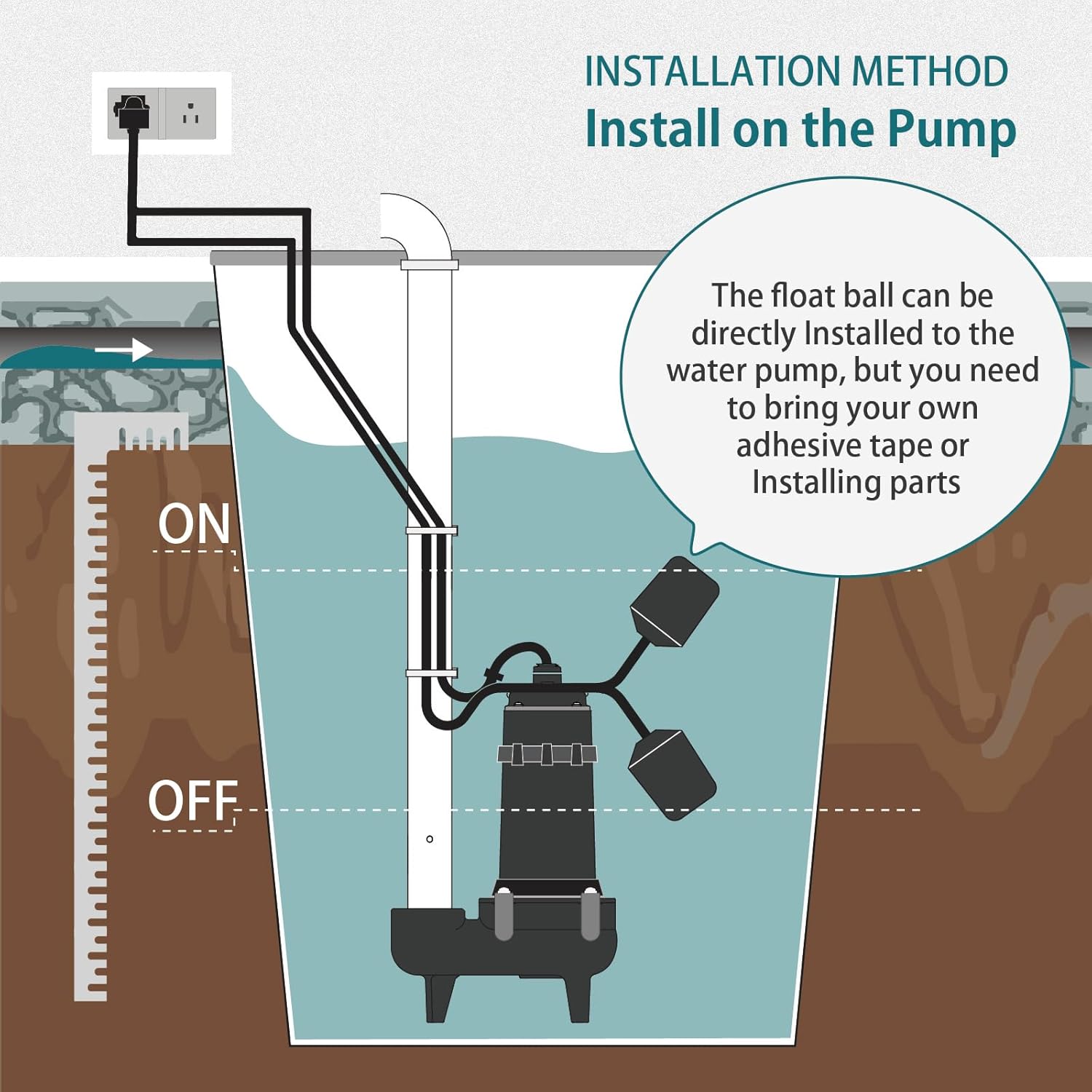 INSTALLATION METHOD
Install on the Pump

The float ball can be directly Installed to the water pump, but you need to bring your own adhesive tape or Installing parts

ON

OFF