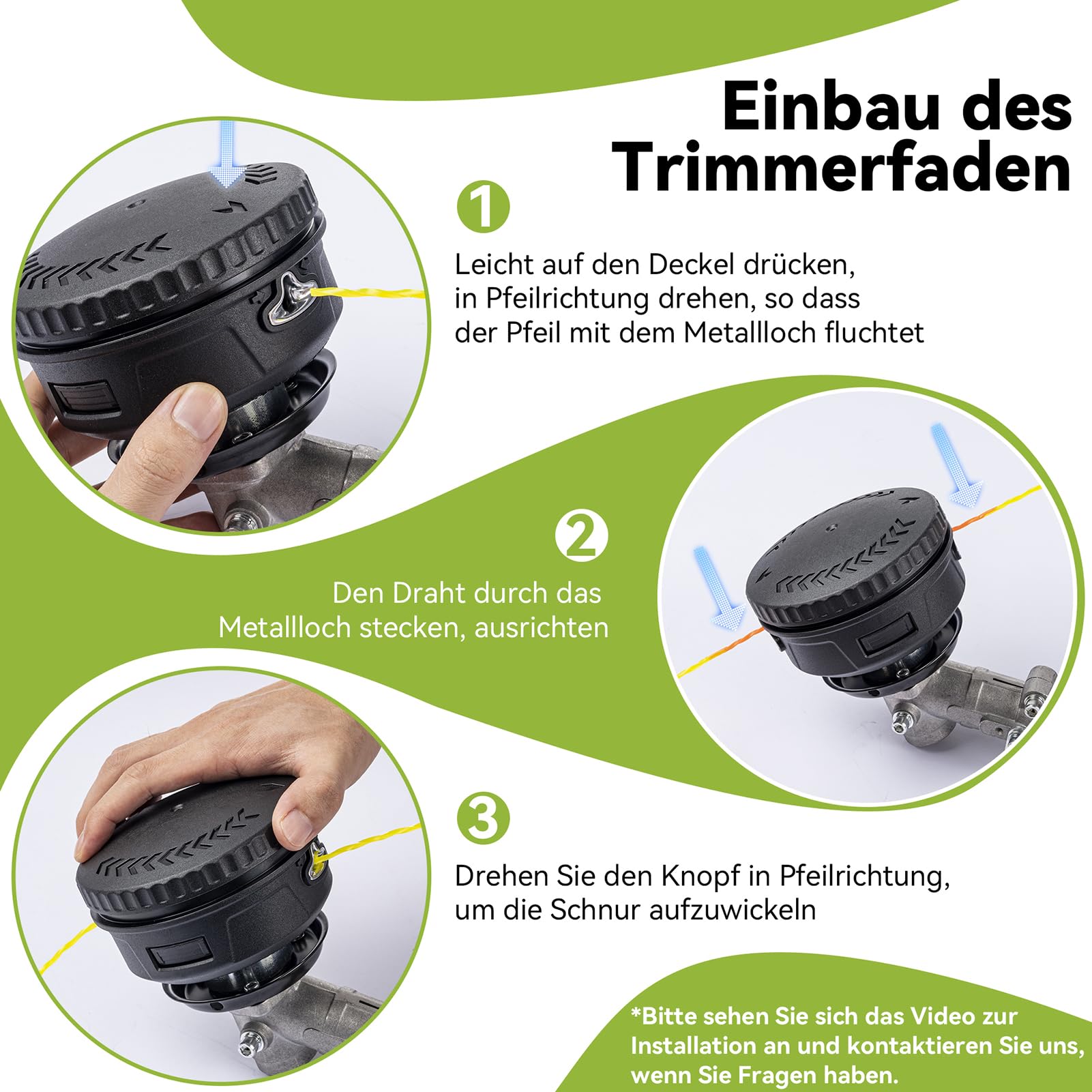 Einbau des Trimmerfaden

1

Leicht auf den Deckel drücken, in Pfeilrichtung drehen, so dass der Pfeil mit dem Metallloch fluchtet

2

Den Draht durch das Metallloch stecken, ausrichten

3

Drehen Sie den Knopf in Pfeilrichtung, um die Schnur aufzuwickeln

*Bitte sehen Sie sich das Video zur Installation an und kontaktieren Sie uns, wenn Sie Fragen haben.