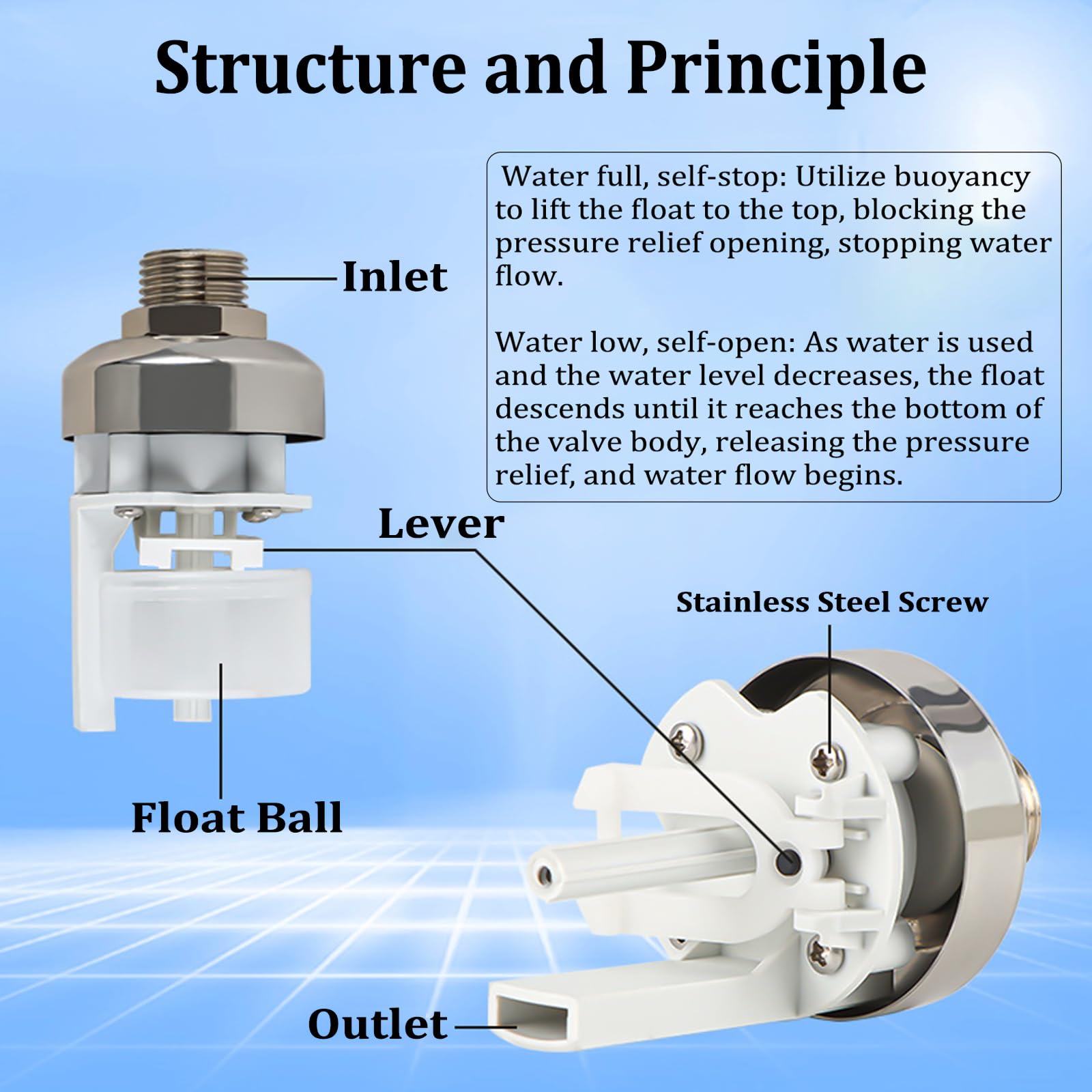 Structure and Principle

Water full, self-stop: Utilize buoyancy to lift the float to the top, blocking the pressure relief opening, stopping water flow.

Water low, self-open: As water is used and the water level decreases, the float descends until it reaches the bottom of the valve body, releasing the pressure relief, and water flow begins.

Inlet

Lever

Stainless Steel Screw

Float Ball

Outlet