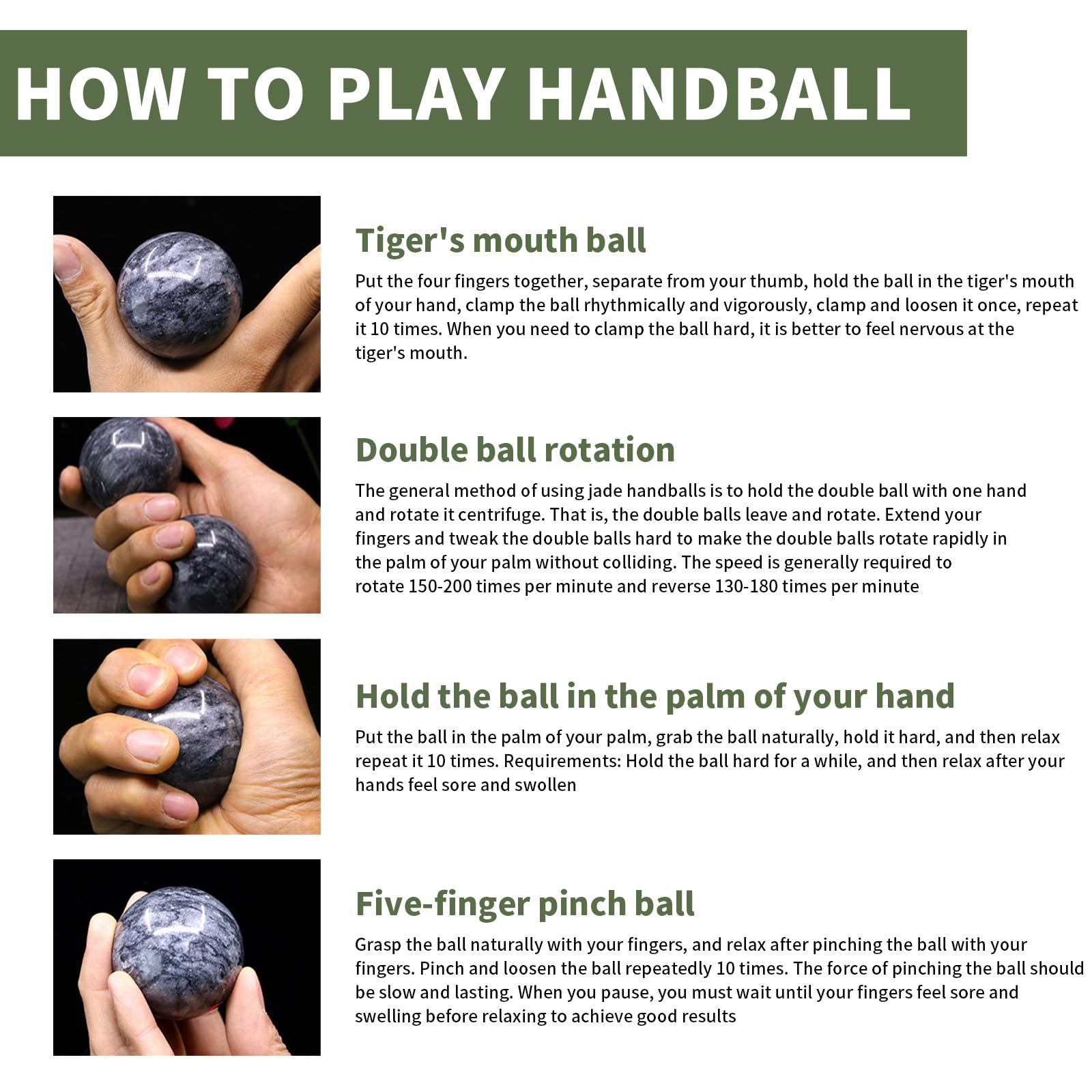 HOW TO PLAY HANDBALL

Tiger's mouth ball

Put the four fingers together, separate from your thumb, hold the ball in the tiger's mouth of your hand, clamp the ball rhythmically and vigorously, clamp and loosen it once, repeat it 10 times. When you need to clamp the ball hard, it is better to feel nervous at the tiger's mouth.

Double ball rotation

The general method of using jade handballs is to hold the double ball with one hand and rotate it centrifuge. That is, the double balls leave and rotate. Extend your fingers and tweak the double balls hard to make the double balls rotate rapidly in the palm of your palm without colliding. The speed is generally required to rotate 150-200 times per minute and reverse 130-180 times per minute

Hold the ball in the palm of your hand

Put the ball in the palm of your palm, grab the ball naturally, hold it hard, and then relax repeat it 10 times. Requirements: Hold the ball hard for a while, and then relax after your hands feel sore and swollen

Five-finger pinch ball

Grasp the ball naturally with your fingers, and relax after pinching the ball with your fingers. Pinch and loosen the ball repeatedly 10 times. The force of pinching the ball should be slow and lasting. When you pause, you must wait until your fingers feel sore and swelling before relaxing to achieve good results