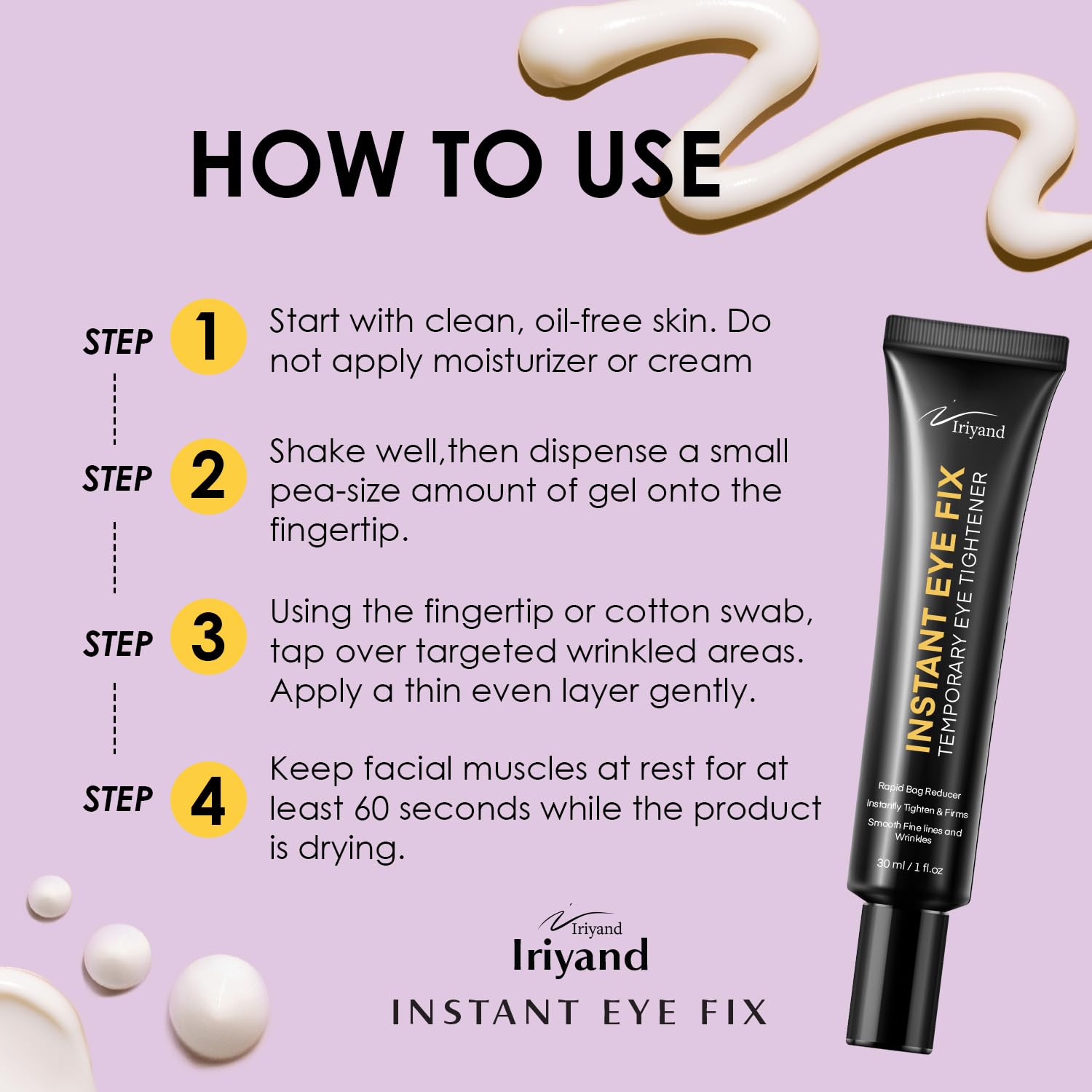 HOW TO USE

STEP 1 Start with clean, oil-free skin. Do not apply moisturizer or cream

STEP 2 Shake well,then dispense a small pea-size amount of gel onto the fingertip.

STEP 3 Using the fingertip or cotton swab, tap over targeted wrinkled areas. Apply a thin even layer gently.

STEP 4 Keep facial muscles at rest for at least 60 seconds while the product is drying.

Iriyand
INSTANT EYE FIX
TEMPORARY EYE TIGHTENER
Rapid Bag Reducer
Instantly Tighten & Firms
Smooth Fine lines and Wrinkles
30 ml / 1 fl.oz

Iriyand
Iriyand
INSTANT EYE FIX