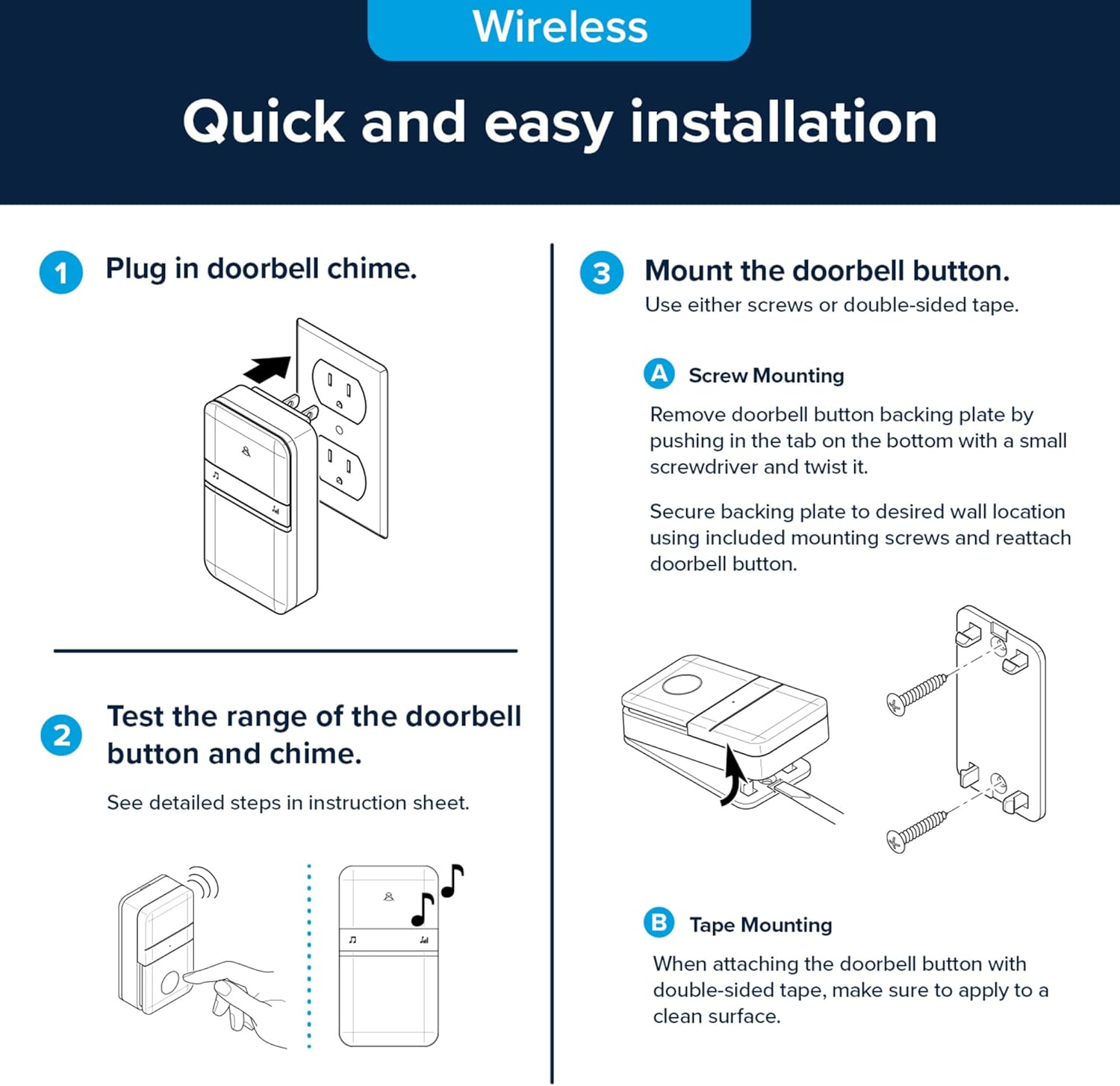 Wireless

Quick and easy installation

1 Plug in doorbell chime.

2 Test the range of the doorbell button and chime.

See detailed steps in instruction sheet.

3 Mount the doorbell button.

Use either screws or double-sided tape.

A Screw Mounting

Remove doorbell button backing plate by pushing in the tab on the bottom with a small screwdriver and twist it.

Secure backing plate to desired wall location using included mounting screws and reattach doorbell button.

B Tape Mounting

When attaching the doorbell button with double-sided tape, make sure to apply to a clean surface.