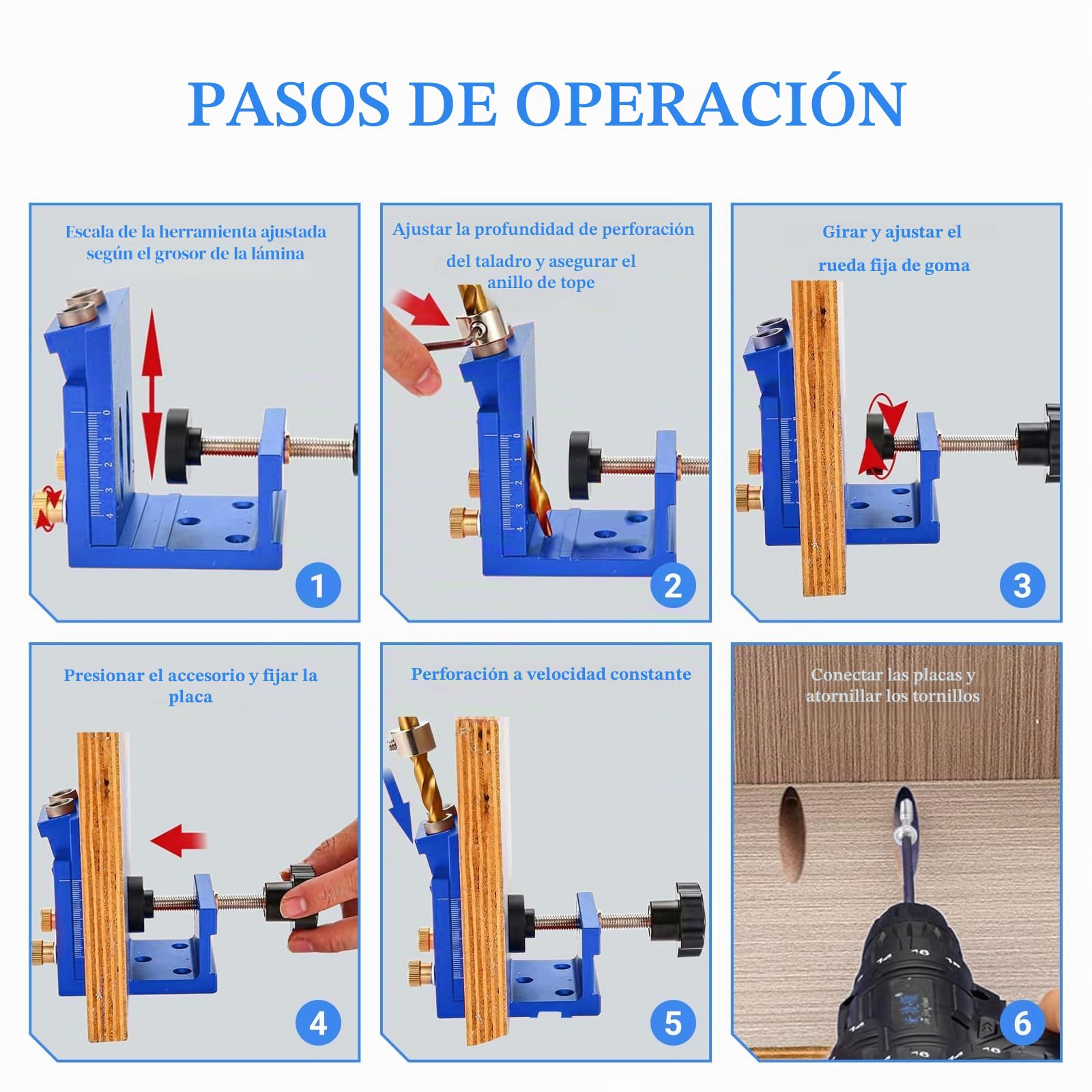 PASOS DE OPERACIÓN

Escala de la herramienta ajustada según el grosor de la lámina

0
1
2
3
4

1

Ajustar la profundidad de perforación del taladro y asegurar el anillo de tope

0
1
2
3
4

2

Girar y ajustar el rueda fija de goma

3

Presionar el accesorio y fijar la placa

4

Perforación a velocidad constante

5

Conectar las placas y atornillar los tornillos

6