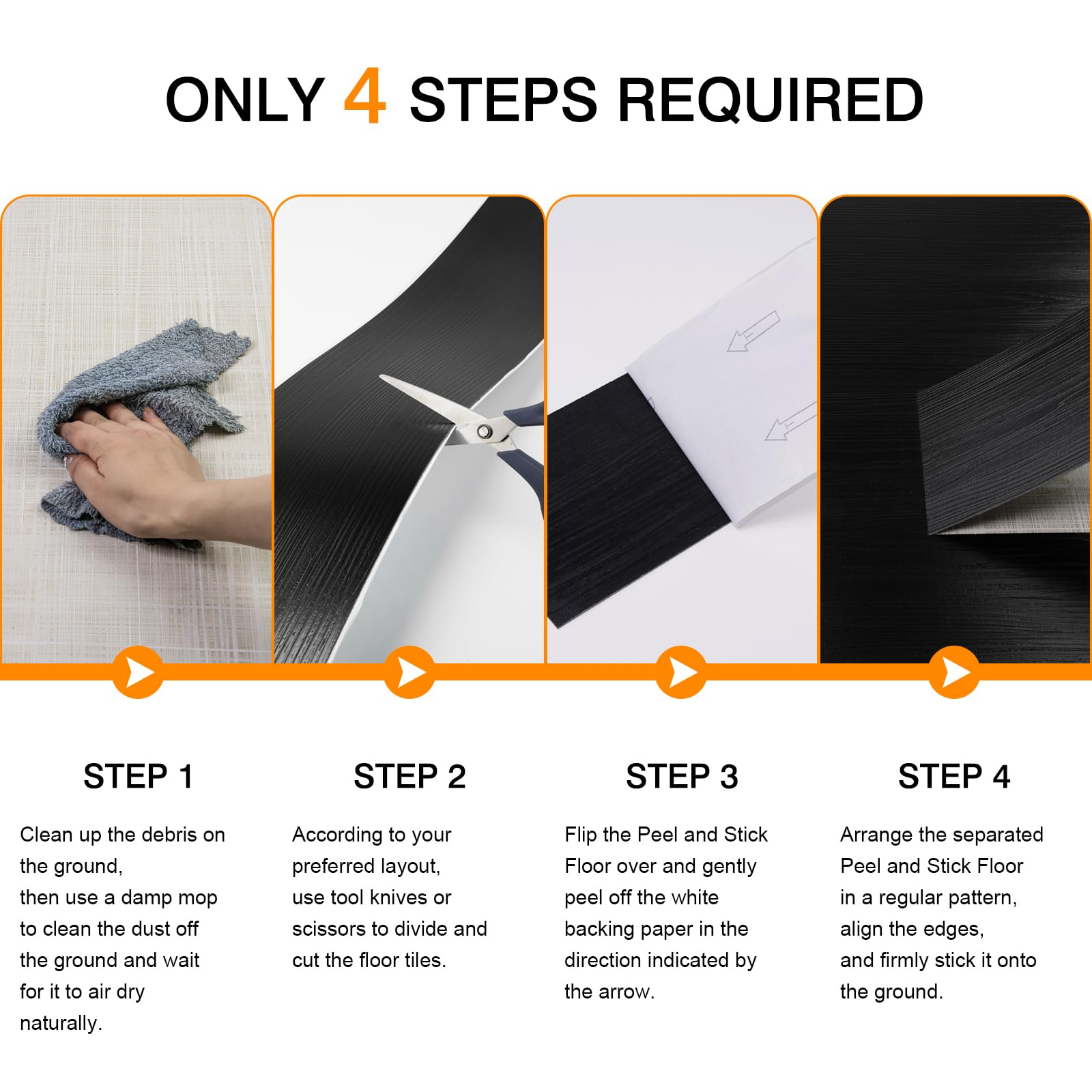 ONLY 4 STEPS REQUIRED

STEP 1

Clean up the debris on the ground, then use a damp mop to clean the dust off the ground and wait for it to air dry naturally.

STEP 2

According to your preferred layout, use tool knives or scissors to divide and cut the floor tiles.

STEP 3

Flip the Peel and Stick Floor over and gently peel off the white backing paper in the direction indicated by the arrow.

STEP 4

Arrange the separated Peel and Stick Floor in a regular pattern, align the edges, and firmly stick it onto the ground.