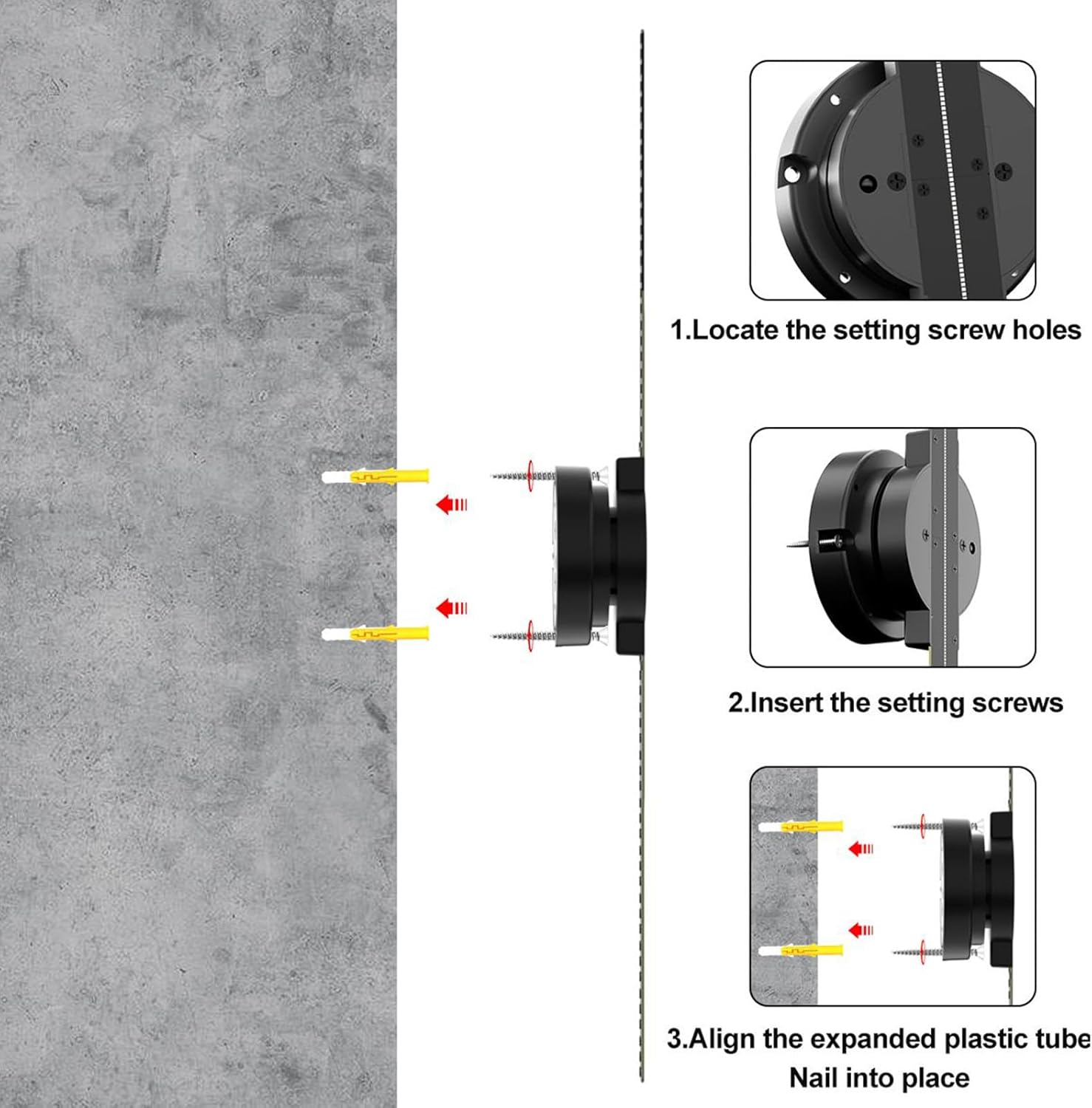 1.Locate the setting screw holes

2.Insert the setting screws

3.Align the expanded plastic tube
Nail into place