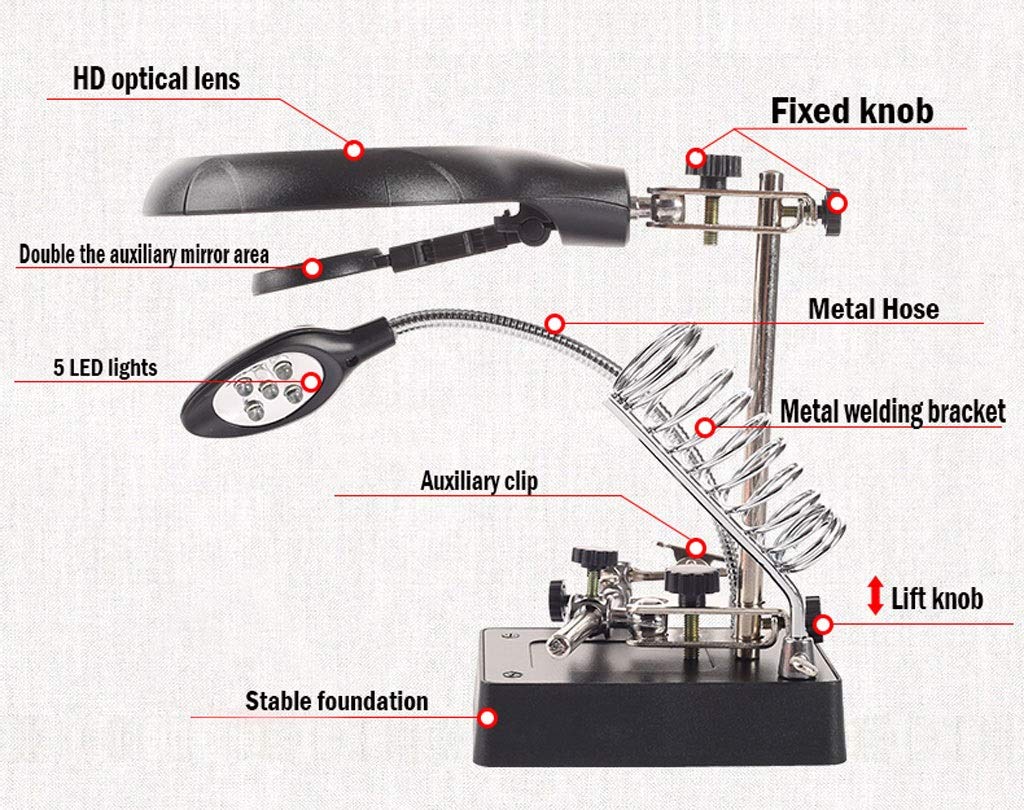 HD optical lens

Fixed knob

Double the auxiliary mirror area

Metal Hose

5 LED lights

Metal welding bracket

Auxiliary clip

Lift knob

Stable foundation