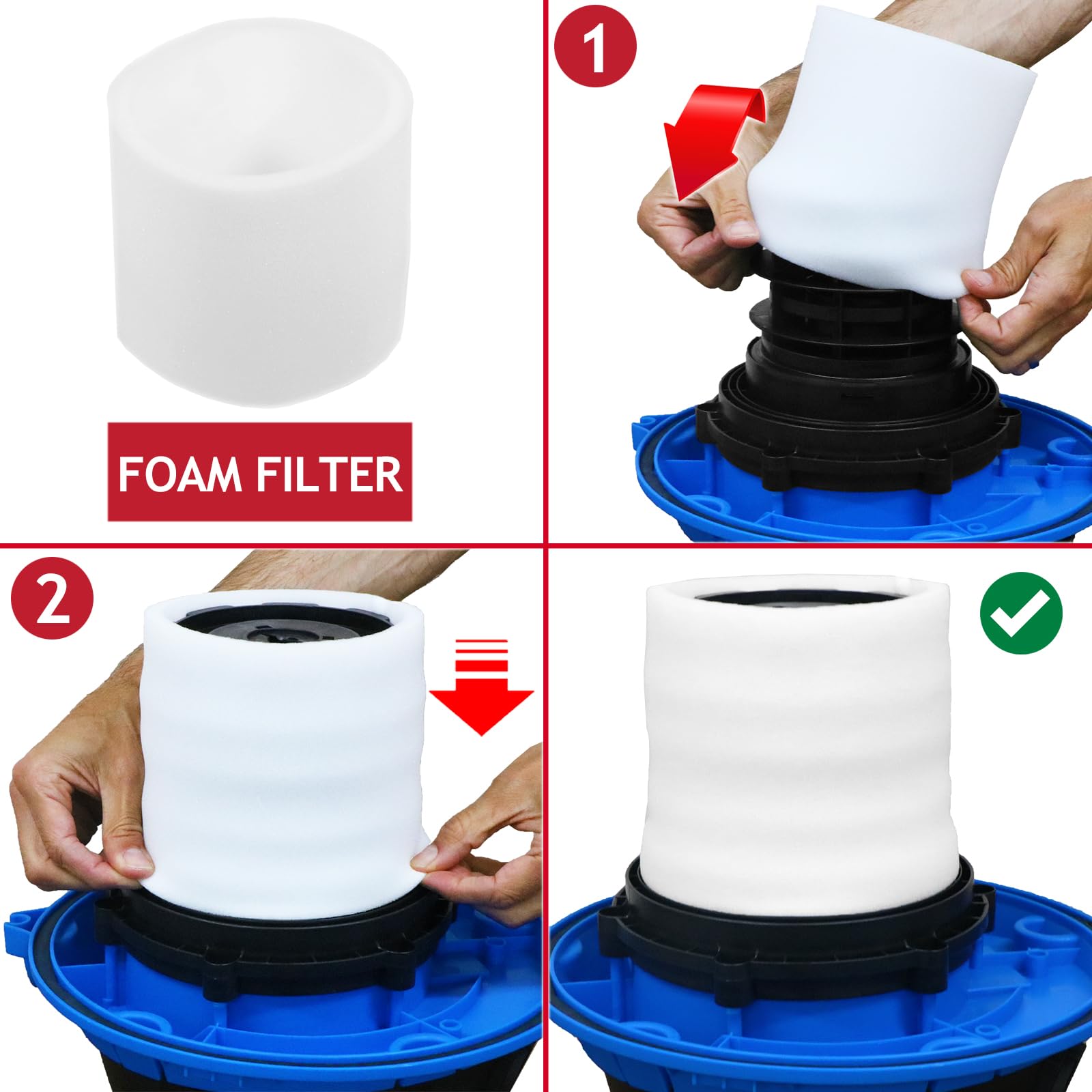 FOAM FILTER

1

2