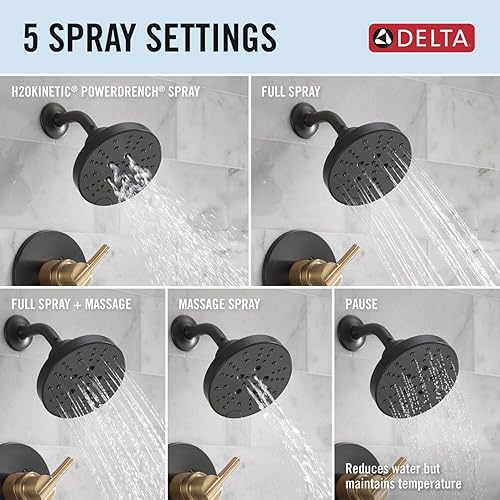 5 SPRAY SETTINGS

DELTA

H2OKINETIC® POWERDRENCH® SPRAY

FULL SPRAY

FULL SPRAY + MASSAGE

MASSAGE SPRAY

PAUSE

Reduces water but maintains temperature