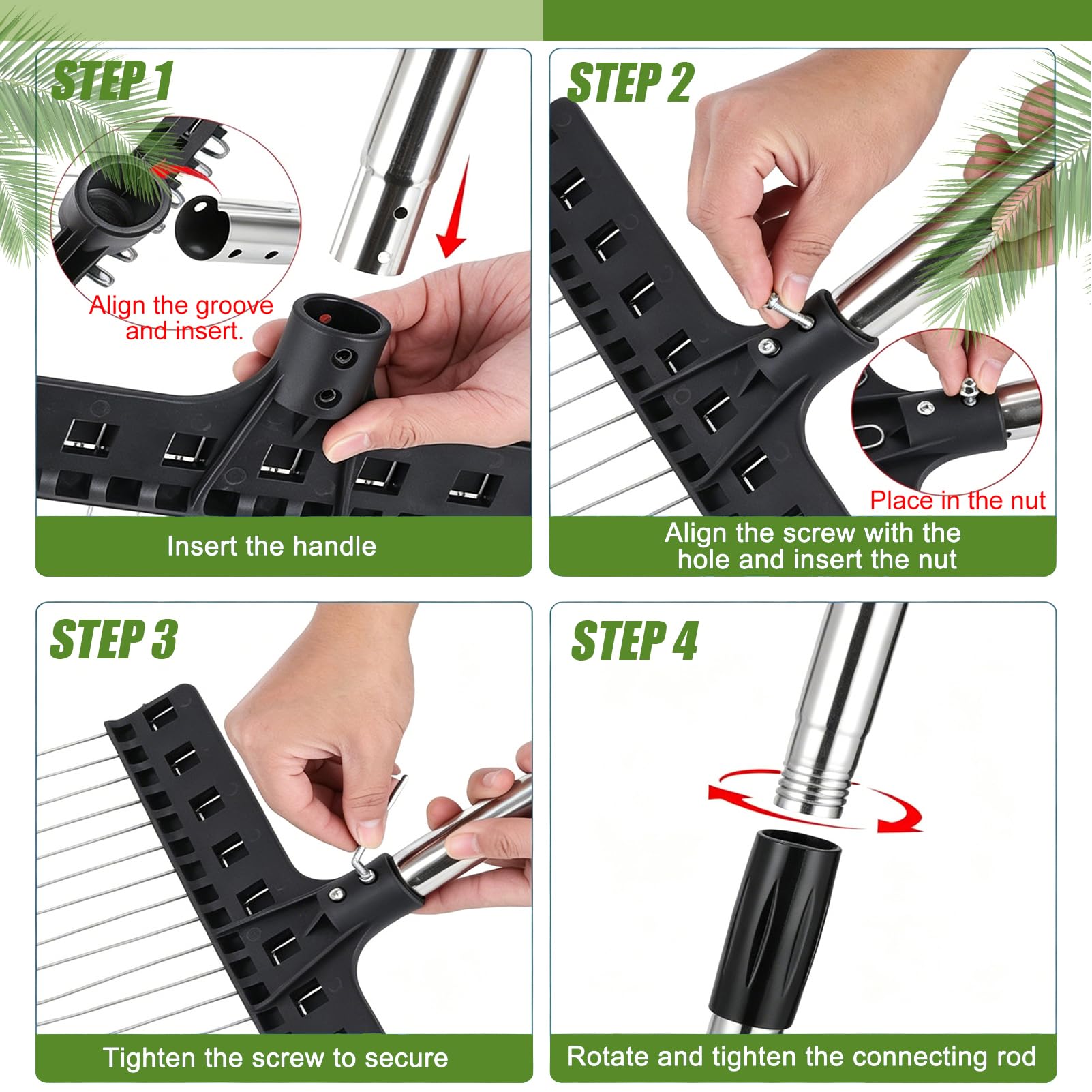 STEP 1

Align the groove and insert.

Insert the handle

STEP 2

Place in the nut

Align the screw with the hole and insert the nut

STEP 3

Tighten the screw to secure

STEP 4

Rotate and tighten the connecting rod