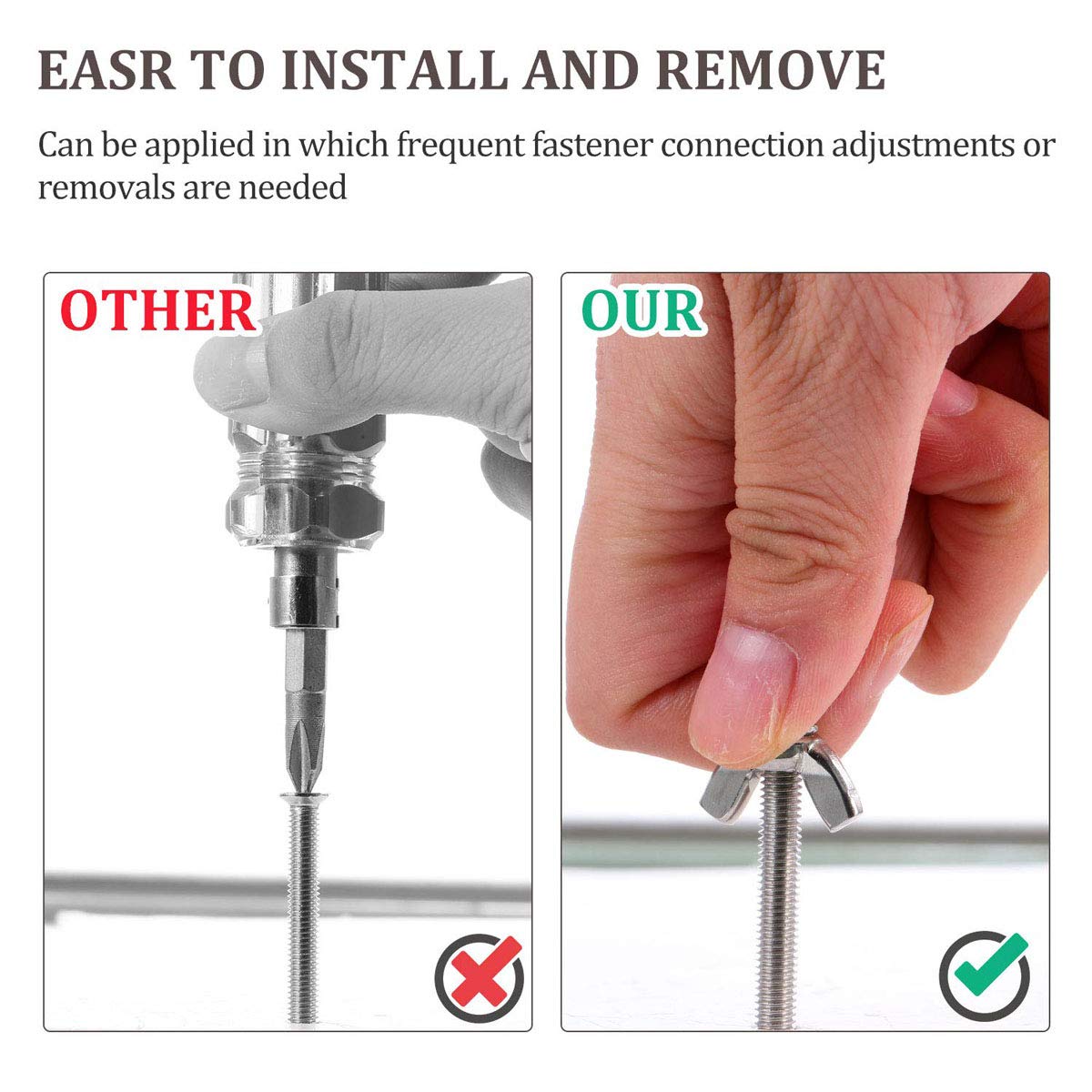 EASR TO INSTALL AND REMOVE

Can be applied in which frequent fastener connection adjustments or removals are needed

OTHER

OUR