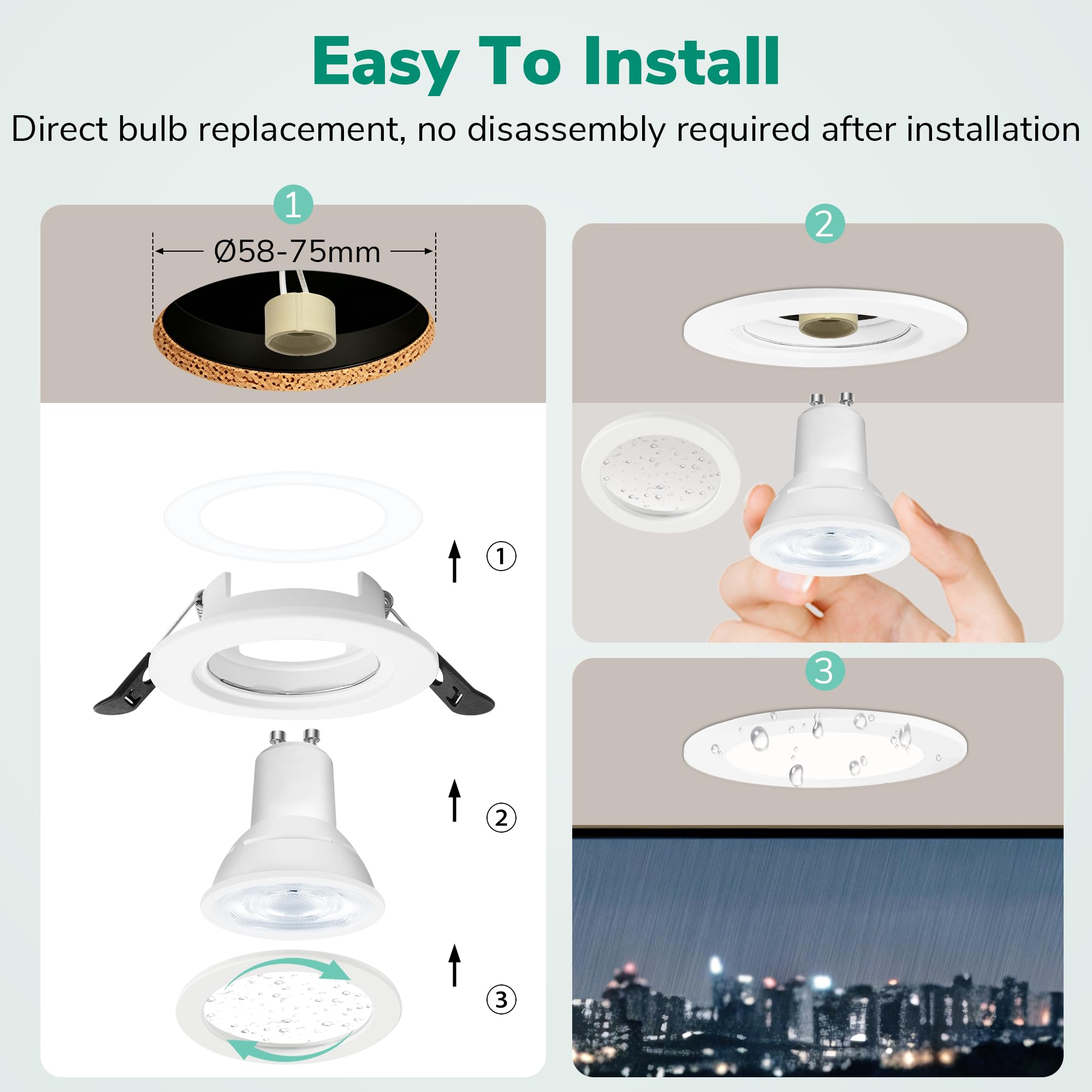 Easy To Install

Direct bulb replacement, no disassembly required after installation

1

Ø58-75mm

①

②

③

2

3