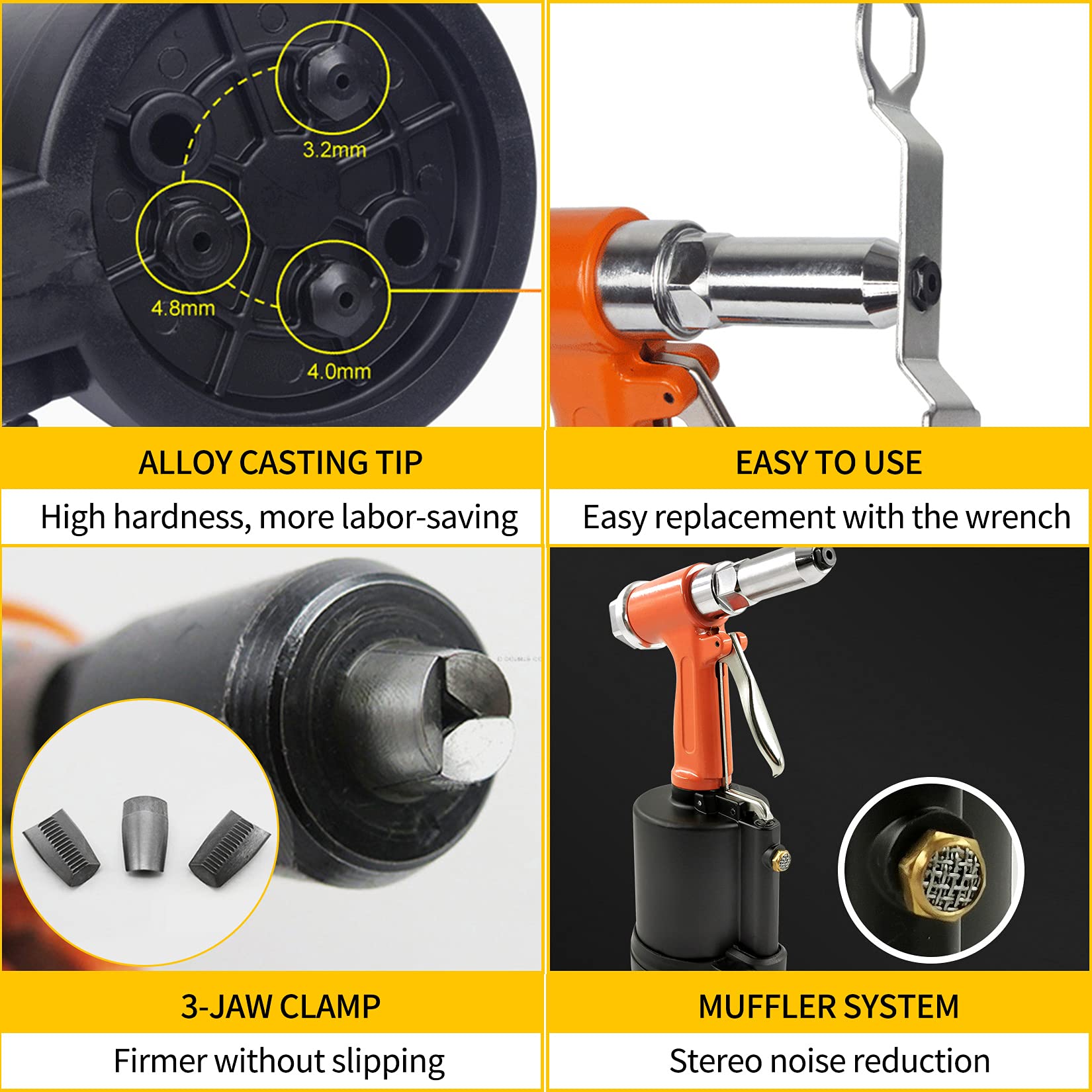 3.2mm

4.8mm

4.0mm

ALLOY CASTING TIP

High hardness, more labor-saving

EASY TO USE

Easy replacement with the wrench

3-JAW CLAMP

Firmer without slipping

MUFFLER SYSTEM

Stereo noise reduction