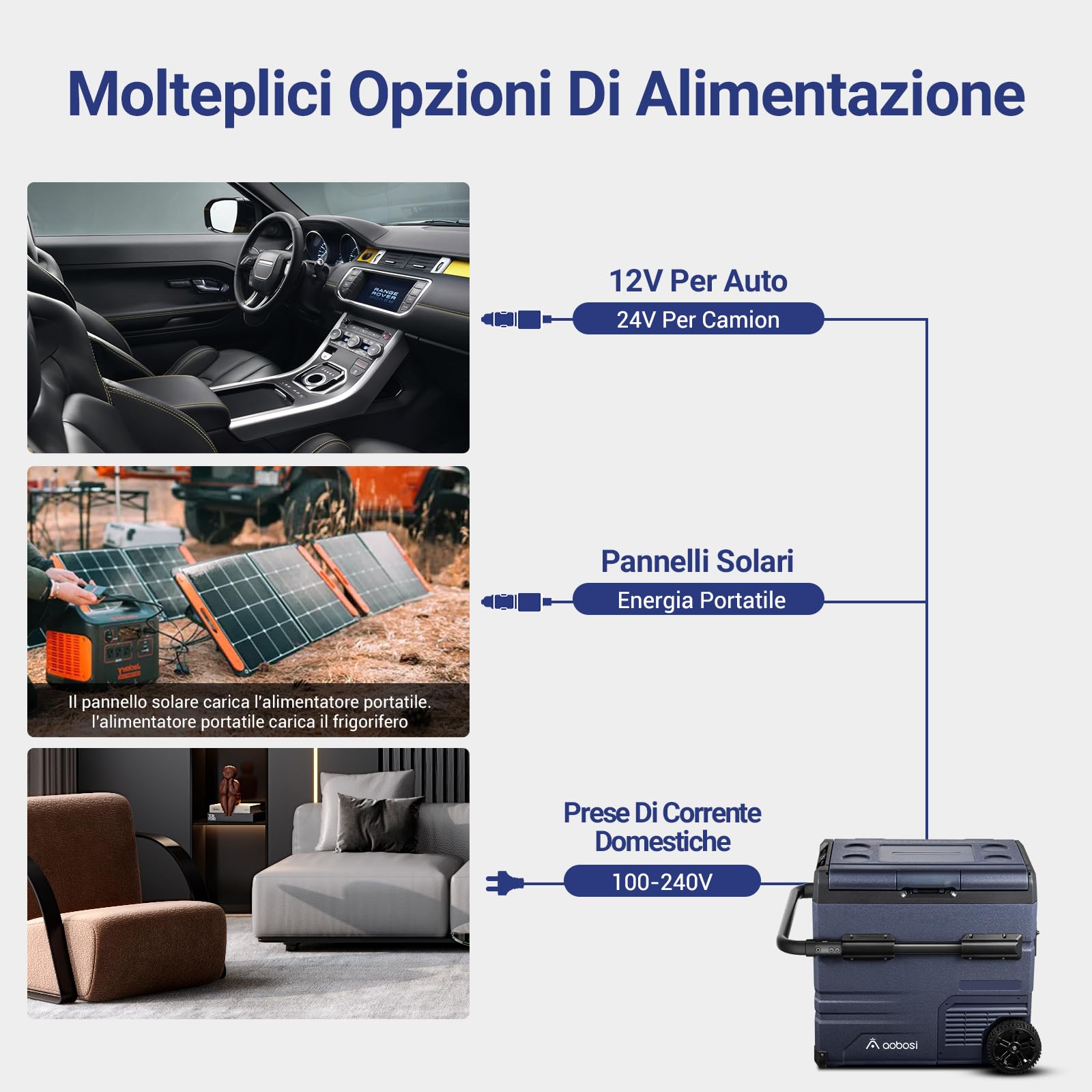 Molteplici Opzioni Di Alimentazione

RANGE ROVER

12V Per Auto
24V Per Camion

Pannelli Solari
Energia Portatile

Il pannello solare carica l'alimentatore portatile. l'alimentatore portatile carica il frigorifero

Prese Di Corrente Domestiche
100-240V

aobosi