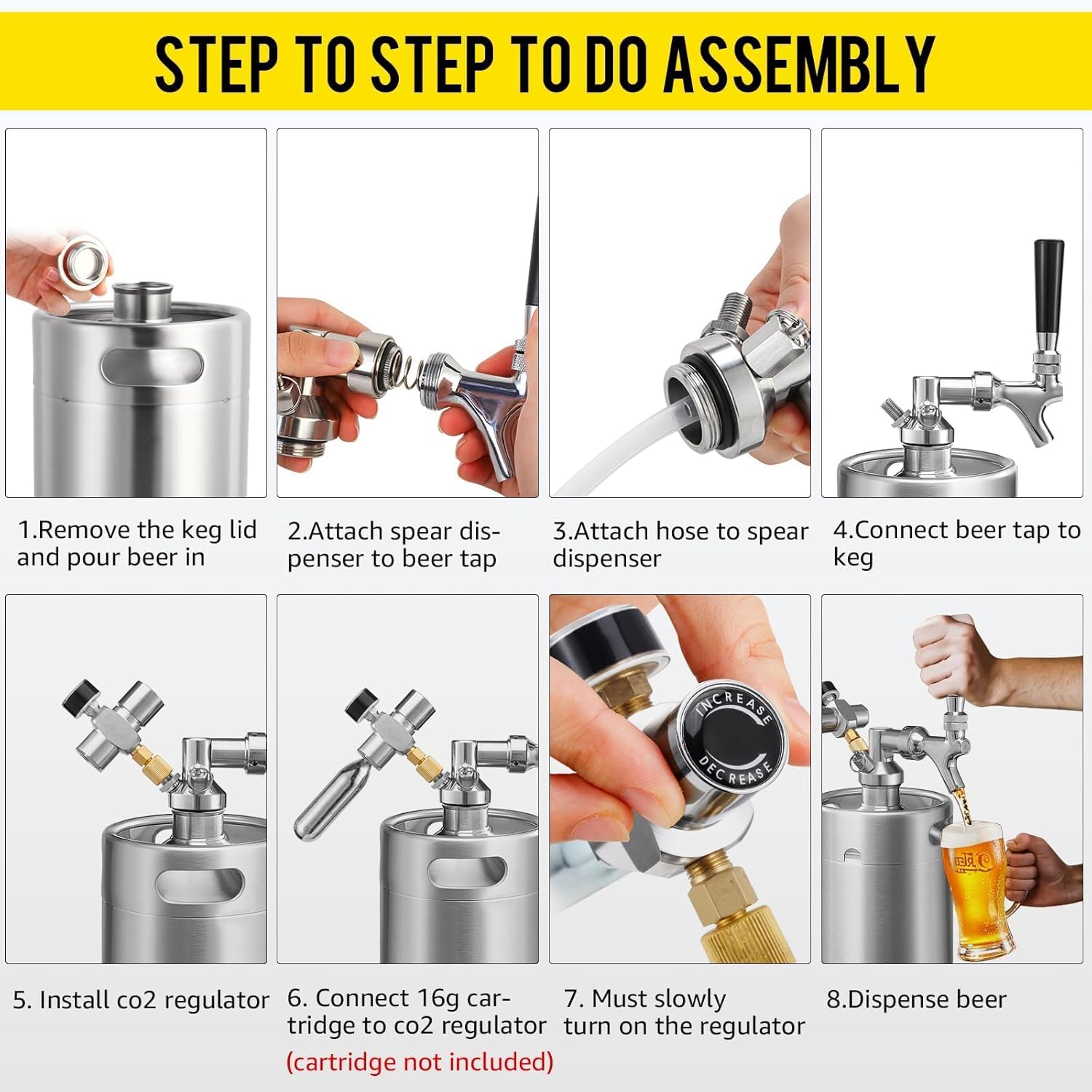 STEP TO STEP TO DO ASSEMBLY

1.Remove the keg lid and pour beer in

2.Attach spear dispenser to beer tap

3.Attach hose to spear dispenser

4.Connect beer tap to keg

INCREASE

DECREASE

5. Install co2 regulator

6. Connect 16g cartridge to co2 regulator
(cartridge not included)

7. Must slowly turn on the regulator

8.Dispense beer