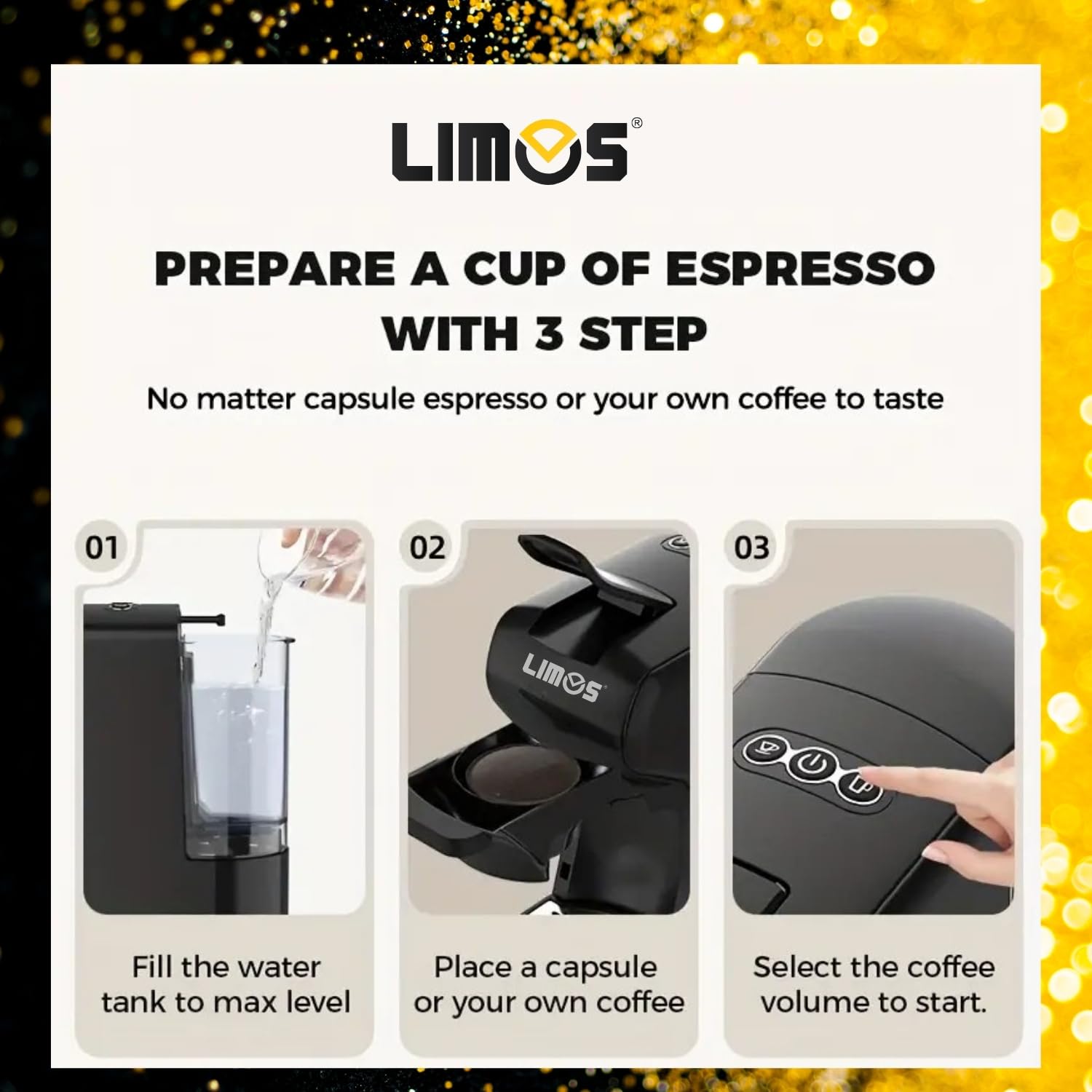 LIMOS®

PREPARE A CUP OF ESPRESSO WITH 3 STEP

No matter capsule espresso or your own coffee to taste

01

Fill the water tank to max level

02

LIMOS

Place a capsule or your own coffee

03

Select the coffee volume to start.