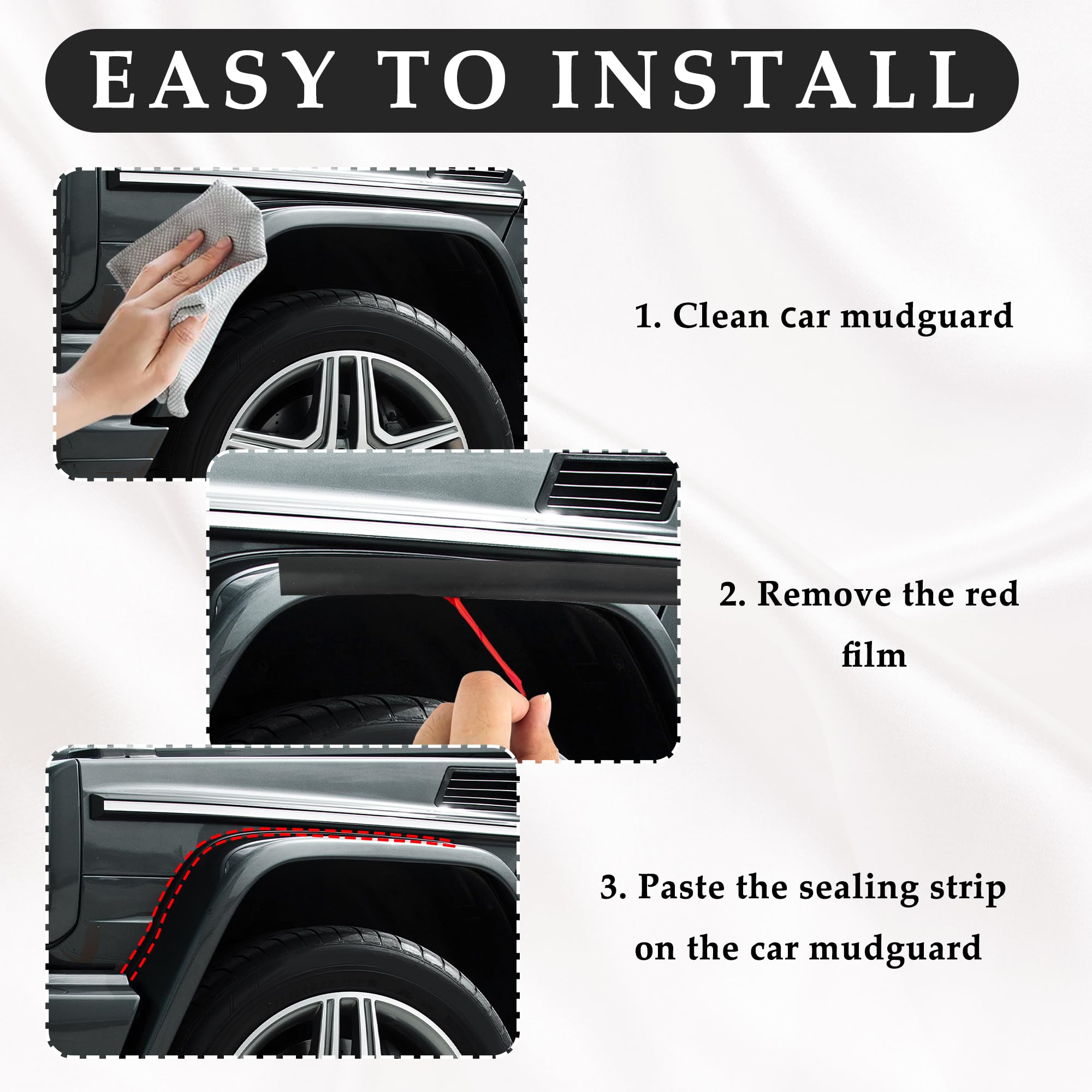 EASY TO INSTALL

1. Clean car mudguard

2. Remove the red film

3. Paste the sealing strip on the car mudguard