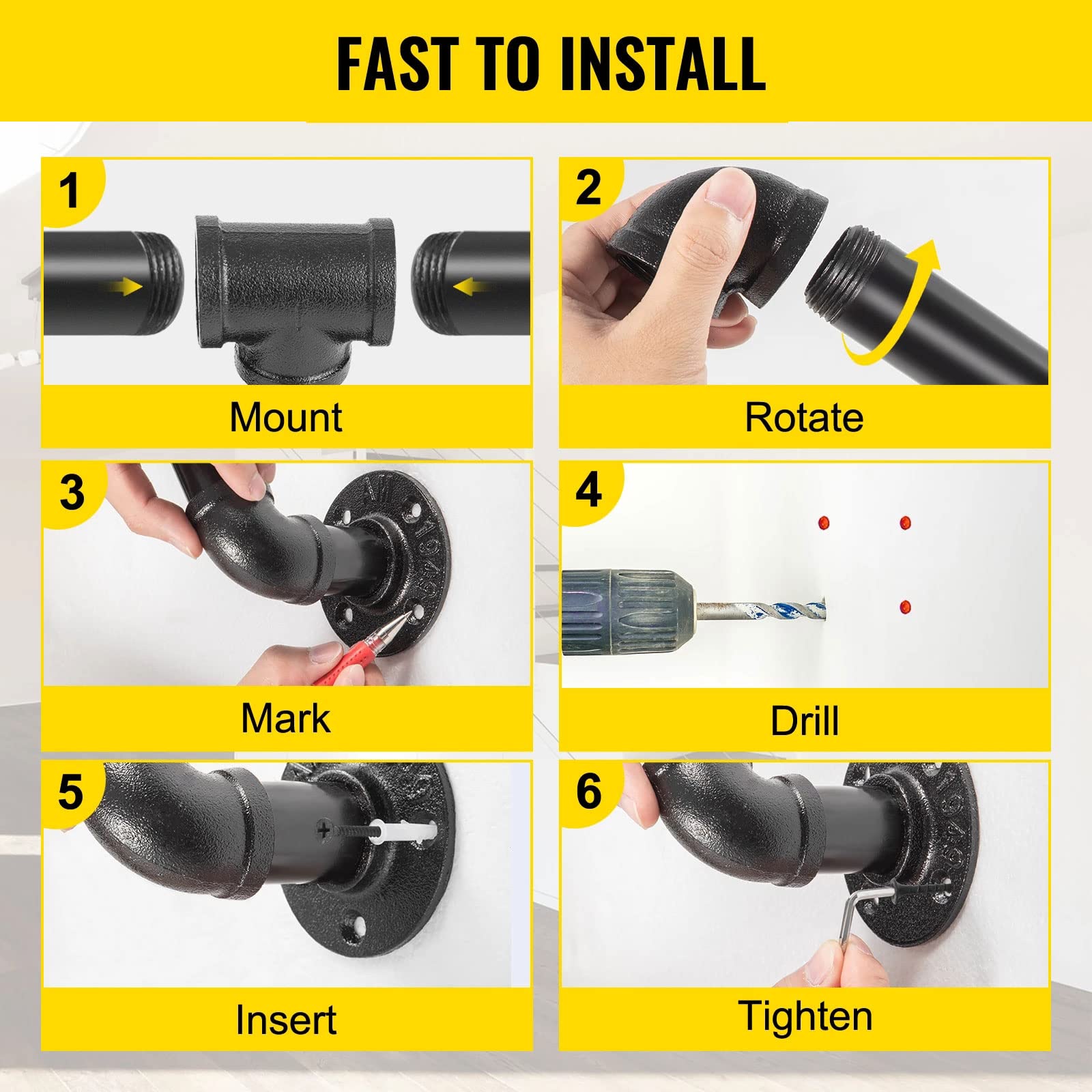 FAST TO INSTALL

1

Mount

2

Rotate

3

Mark

4

Drill

5

Insert

6

Tighten