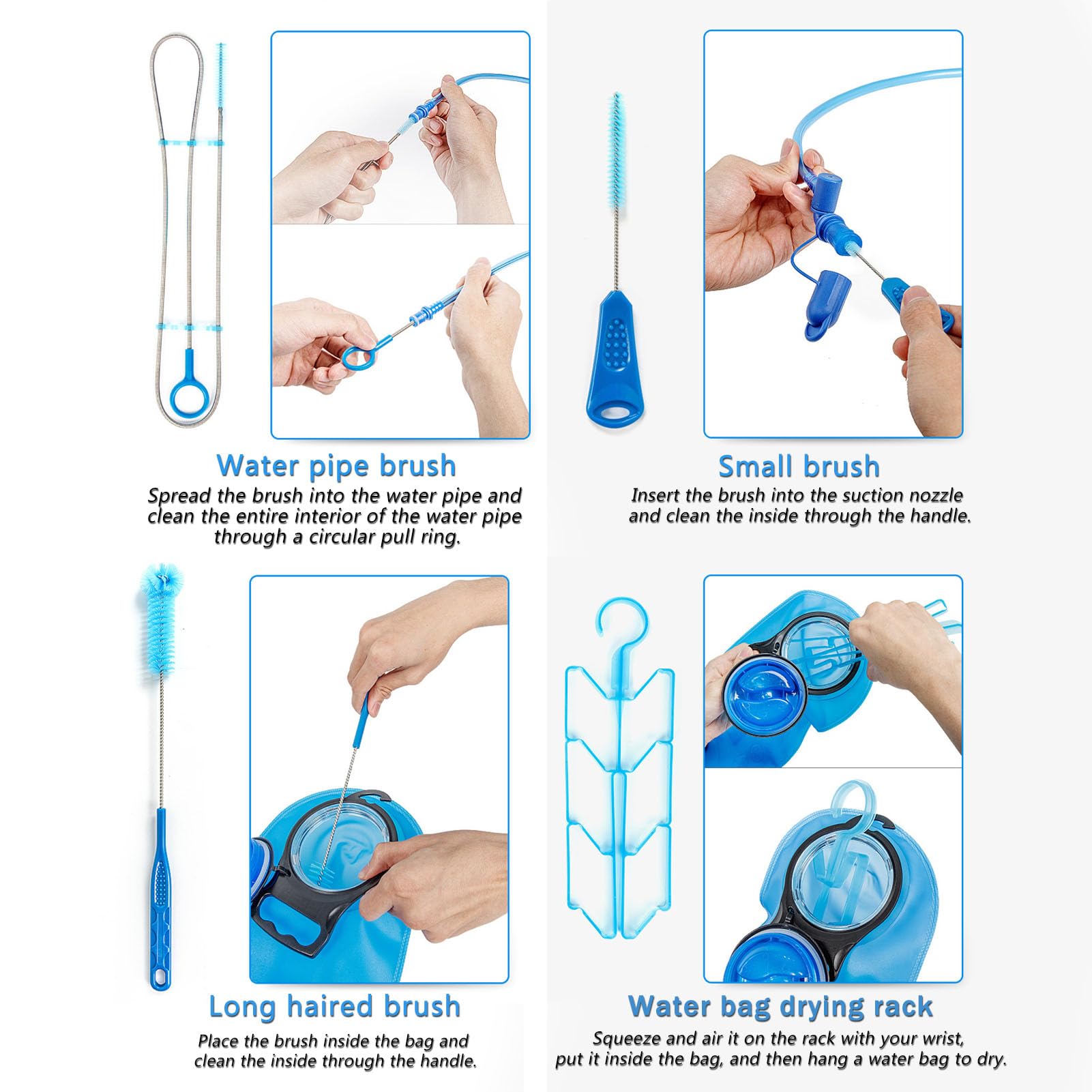 Water pipe brush
Spread the brush into the water pipe and clean the entire interior of the water pipe through a circular pull ring.

Small brush
Insert the brush into the suction nozzle and clean the inside through the handle.

Long haired brush
Place the brush inside the bag and clean the inside through the handle.

Water bag drying rack
Squeeze and air it on the rack with your wrist, put it inside the bag, and then hang a water bag to dry.