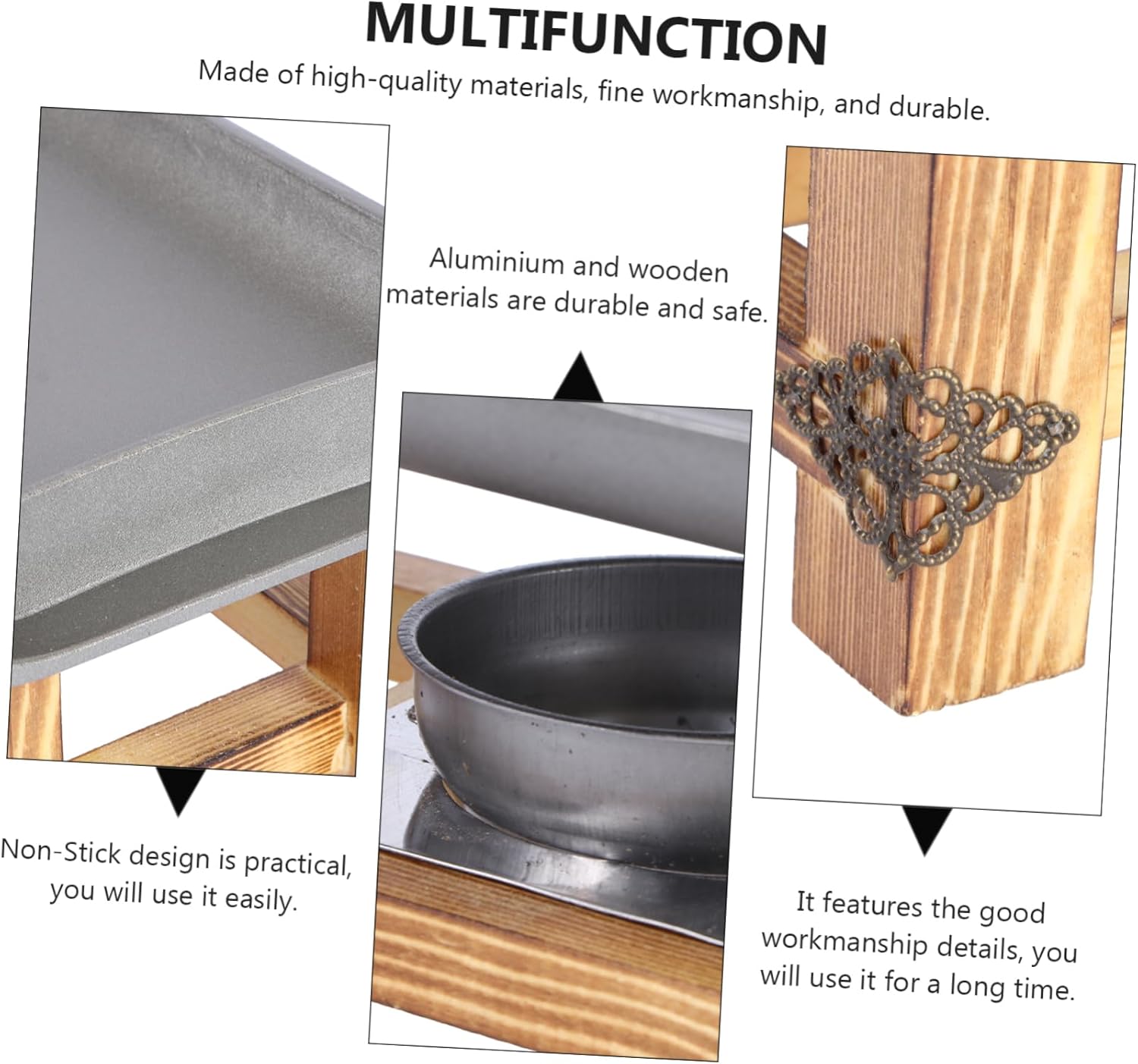 MULTIFUNCTION

Made of high-quality materials, fine workmanship, and durable.

Aluminium and wooden materials are durable and safe.

Non-Stick design is practical, you will use it easily.

It features the good workmanship details, you will use it for a long time.