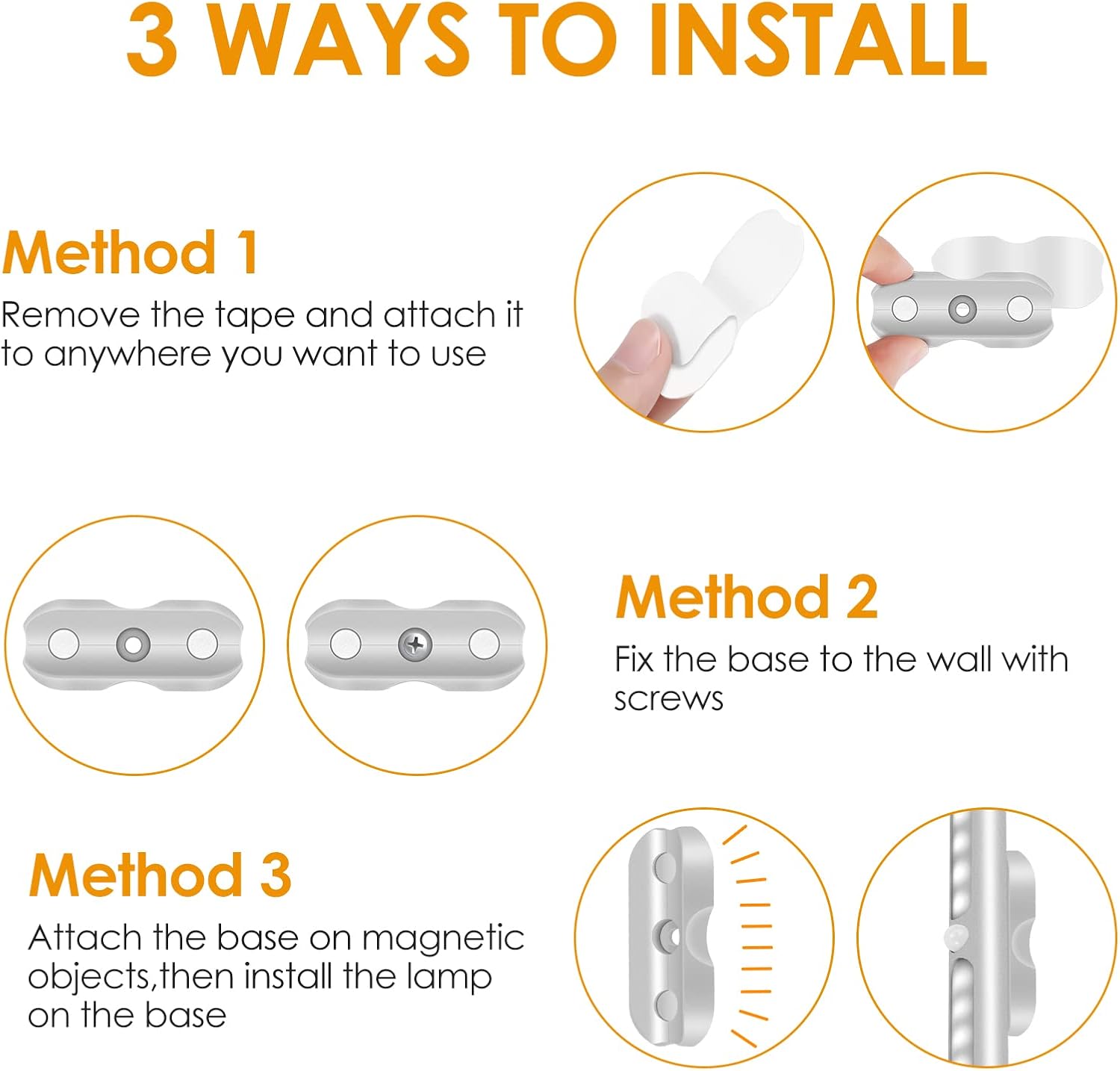 3 WAYS TO INSTALL

Method 1
Remove the tape and attach it to anywhere you want to use

Method 2
Fix the base to the wall with screws

Method 3
Attach the base on magnetic objects,then install the lamp on the base