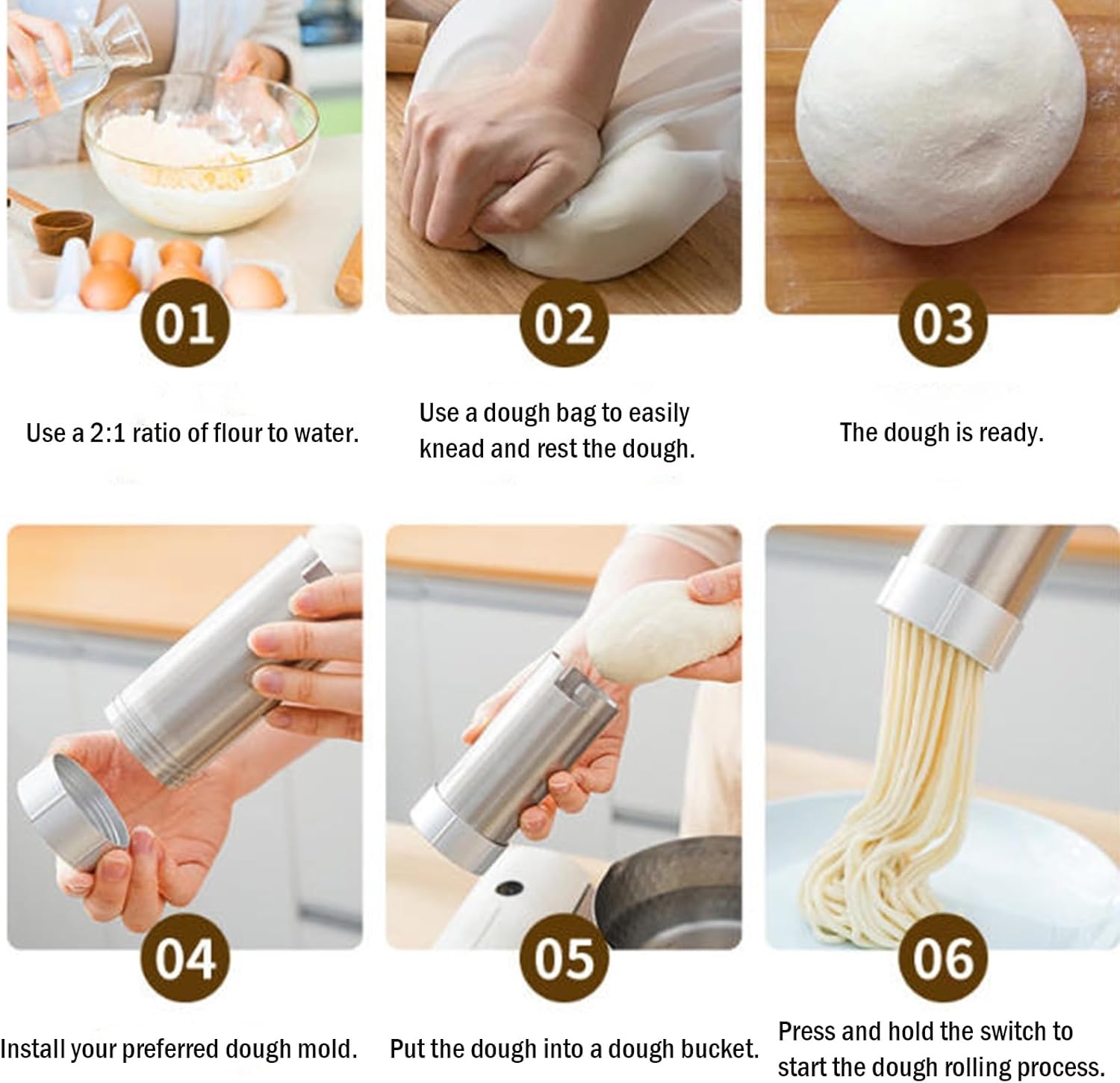 01

Use a 2:1 ratio of flour to water.

02

Use a dough bag to easily knead and rest the dough.

03

The dough is ready.

04

Install your preferred dough mold.

05

Put the dough into a dough bucket.

06

Press and hold the switch to start the dough rolling process.