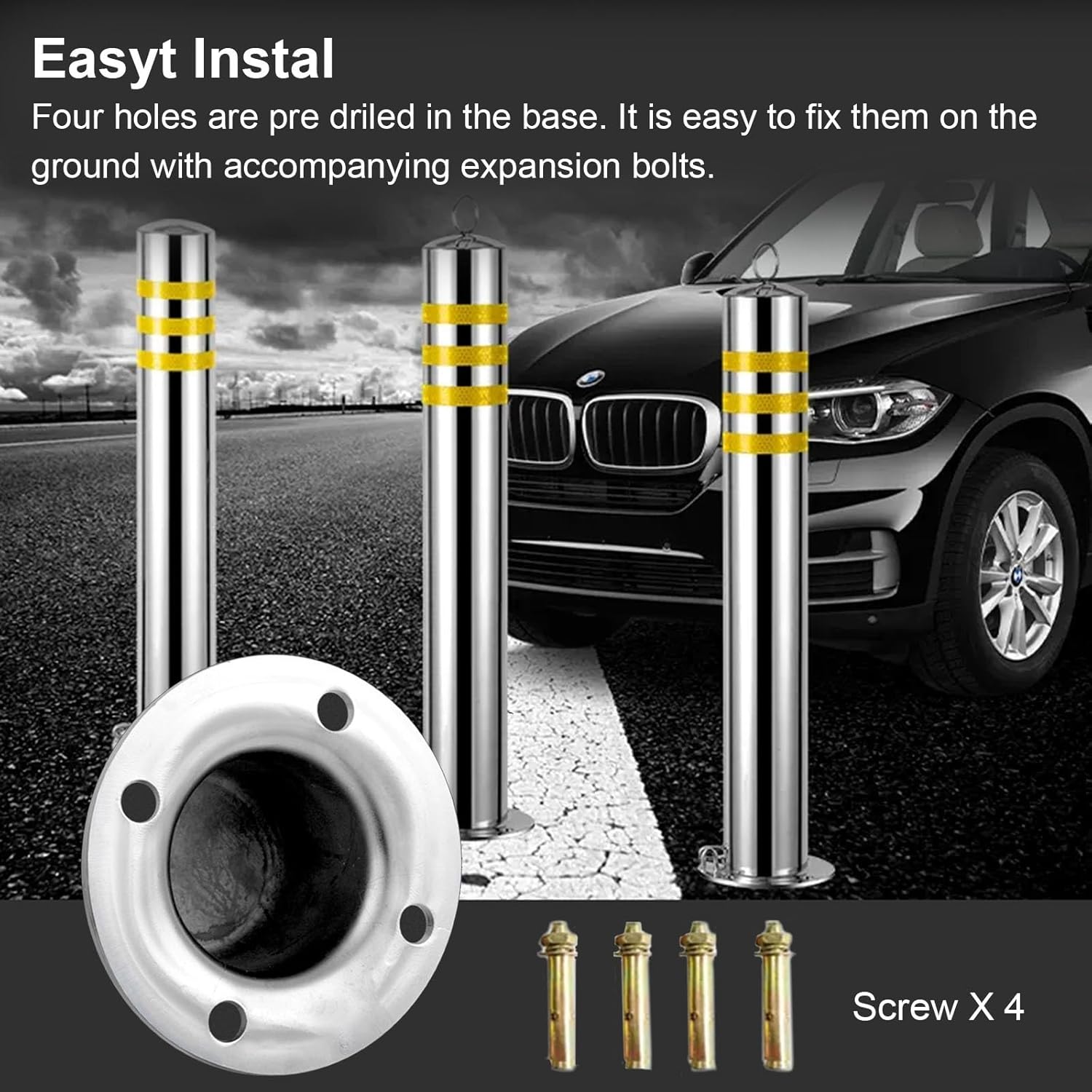 Easyt Instal

Four holes are pre driled in the base. It is easy to fix them on the ground with accompanying expansion bolts.

Screw X 4