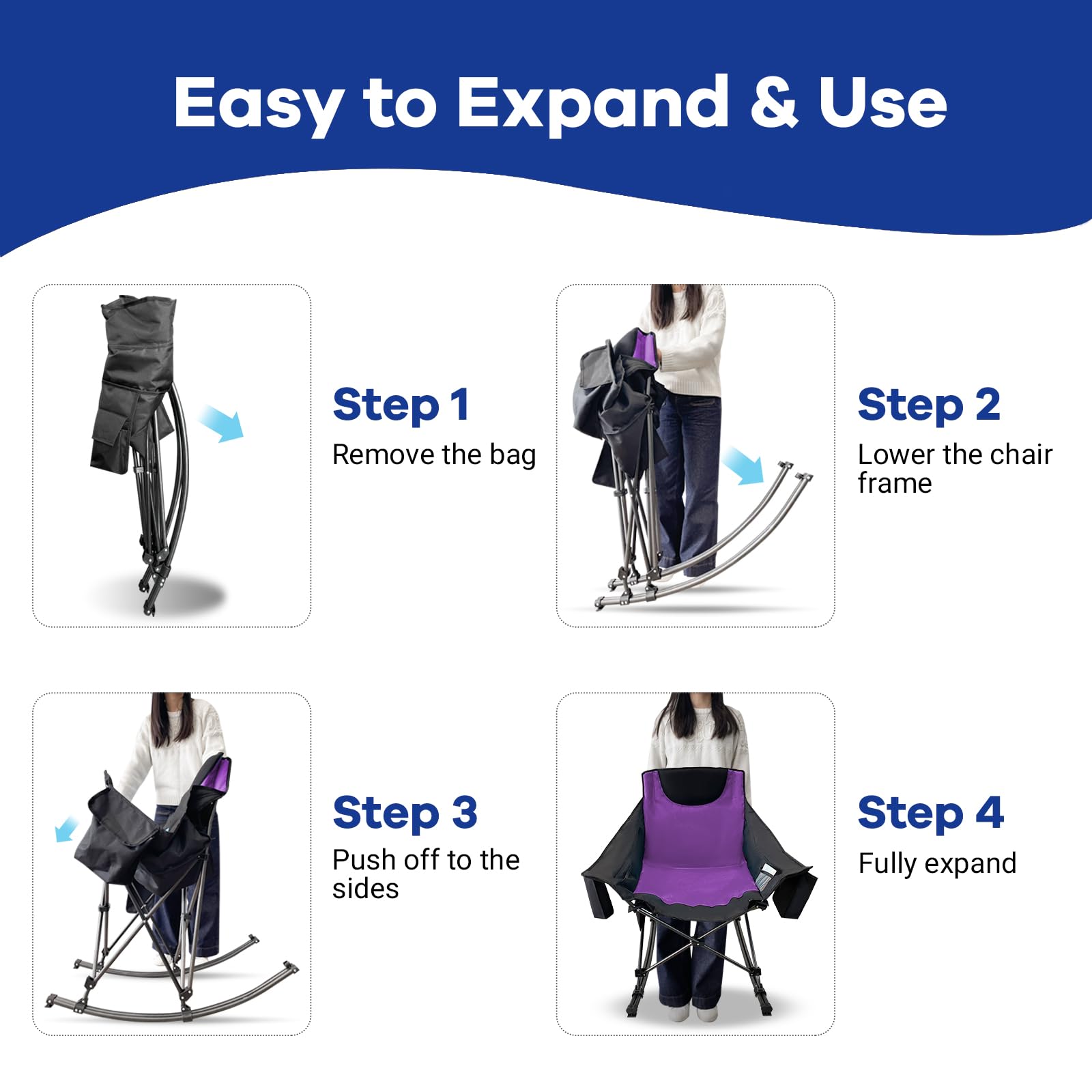 Easy to Expand & Use

Step 1
Remove the bag

Step 2
Lower the chair frame

Step 3
Push off to the sides

Step 4
Fully expand