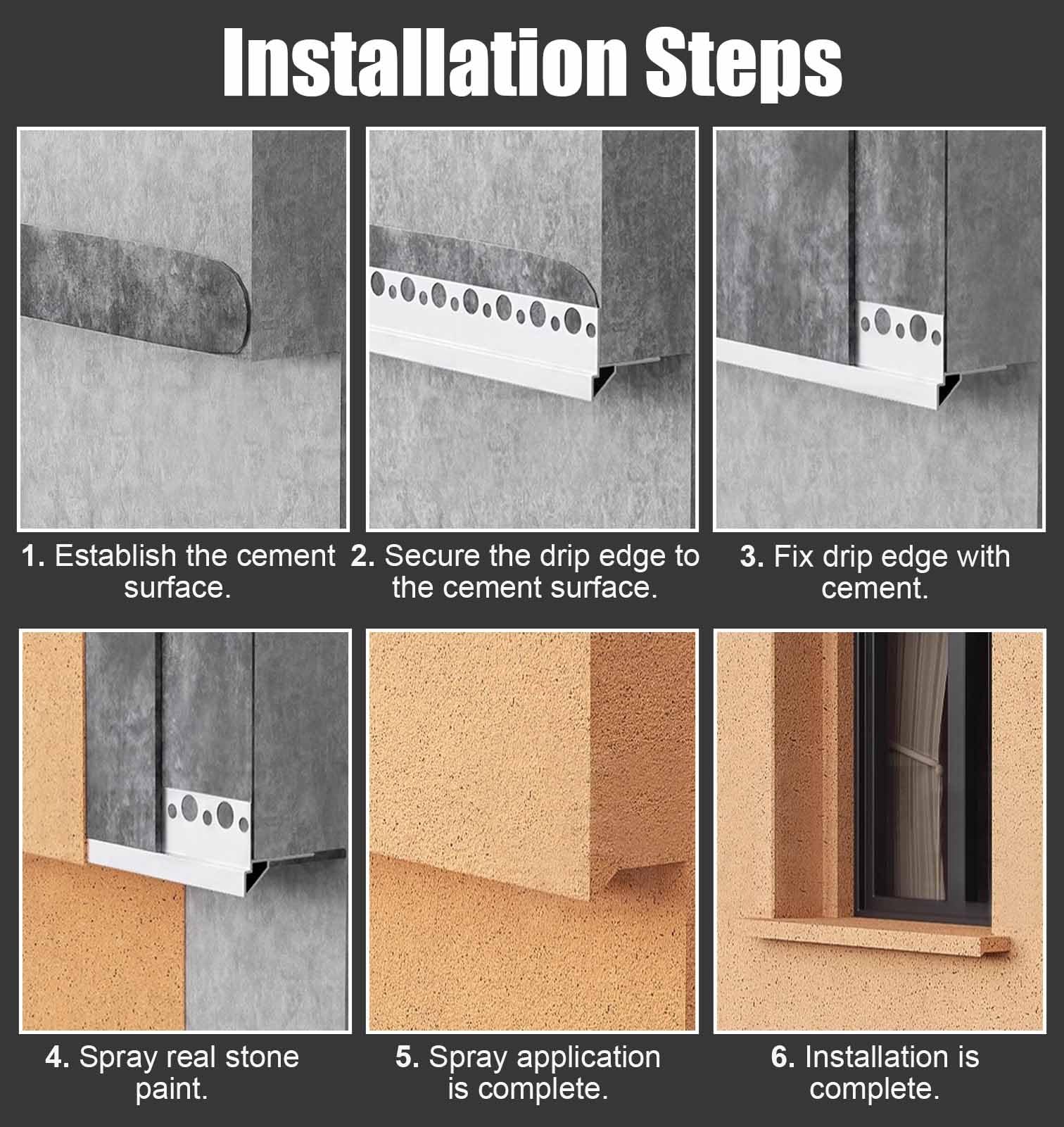 Installation Steps

1. Establish the cement surface.

2. Secure the drip edge to the cement surface.

3. Fix drip edge with cement.

4. Spray real stone paint.

5. Spray application is complete.

6. Installation is complete.