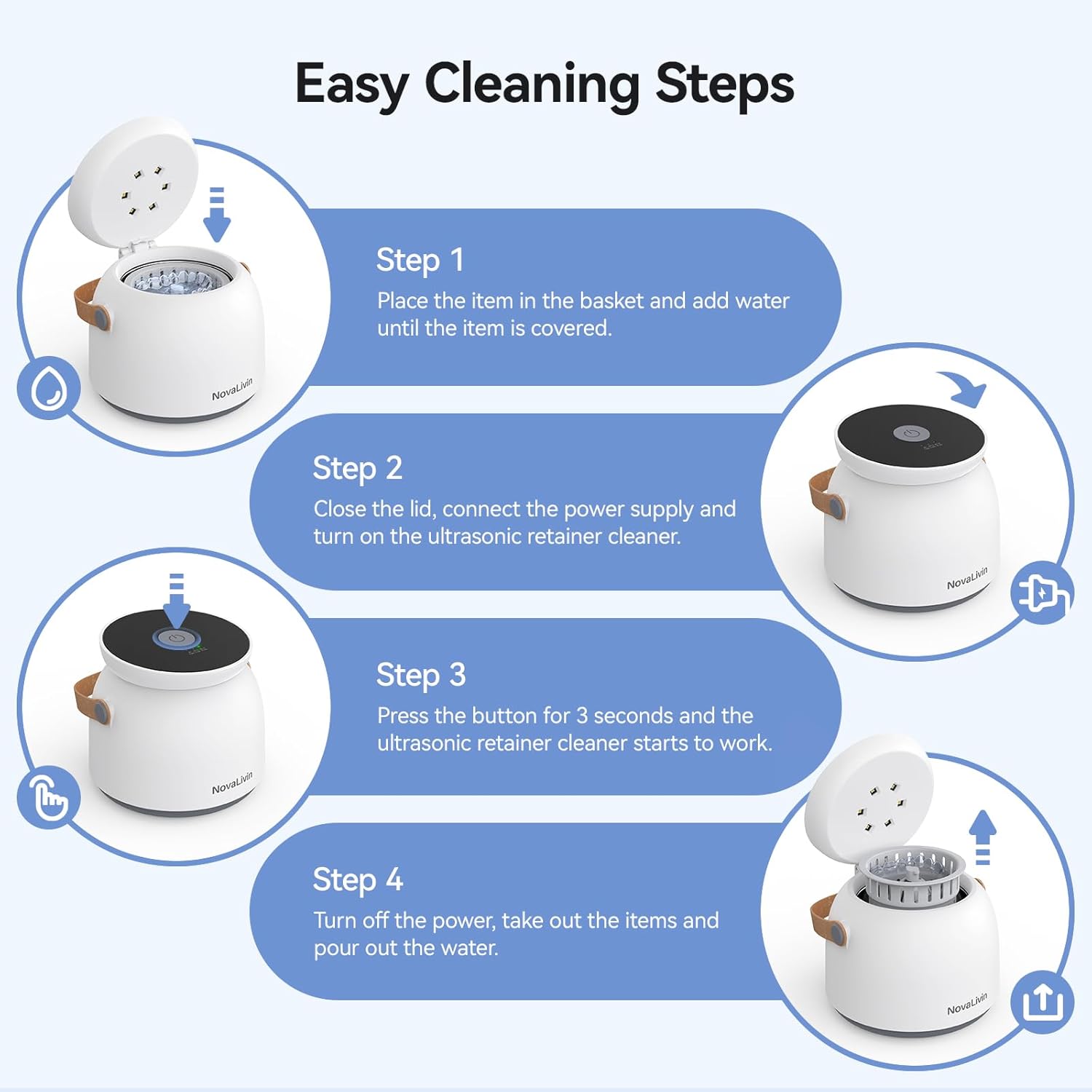 Easy Cleaning Steps

NovaLivin

Step 1
Place the item in the basket and add water until the item is covered.

Step 2
Close the lid, connect the power supply and turn on the ultrasonic retainer cleaner.

NovaLivin

NovaLivin

Step 3
Press the button for 3 seconds and the ultrasonic retainer cleaner starts to work.

Step 4
Turn off the power, take out the items and pour out the water.

NovaLivin