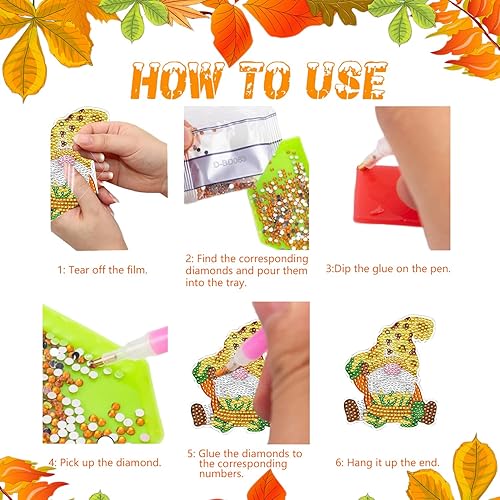 HOW TO USE

D-BD085

1: Tear off the film.

2: Find the corresponding diamonds and pour them into the tray.

3:Dip the glue on the pen.

4: Pick up the diamond.

5: Glue the diamonds to the corresponding numbers.

6: Hang it up the end.