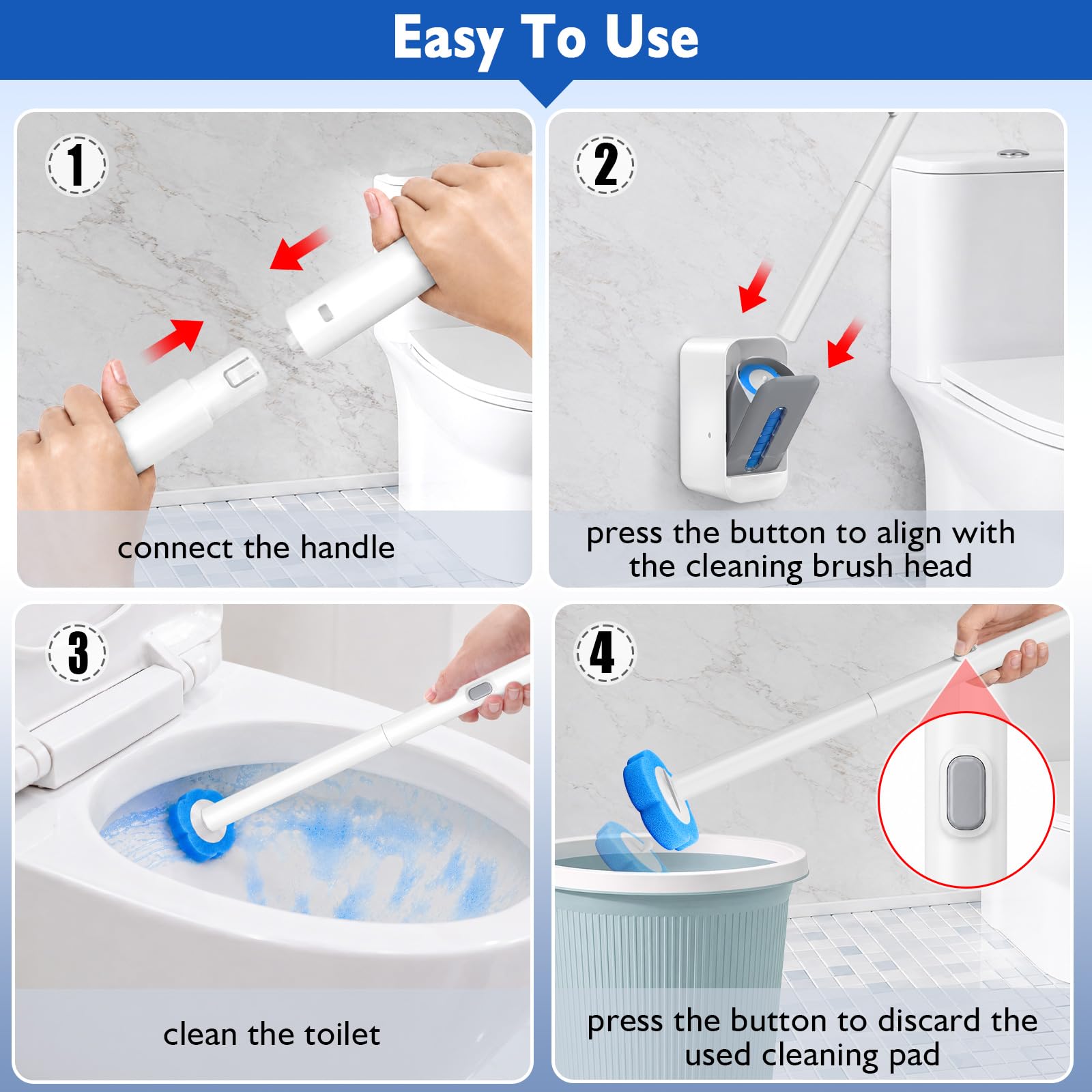 Easy To Use

1

connect the handle

2

press the button to align with the cleaning brush head

3

clean the toilet

4

press the button to discard the used cleaning pad