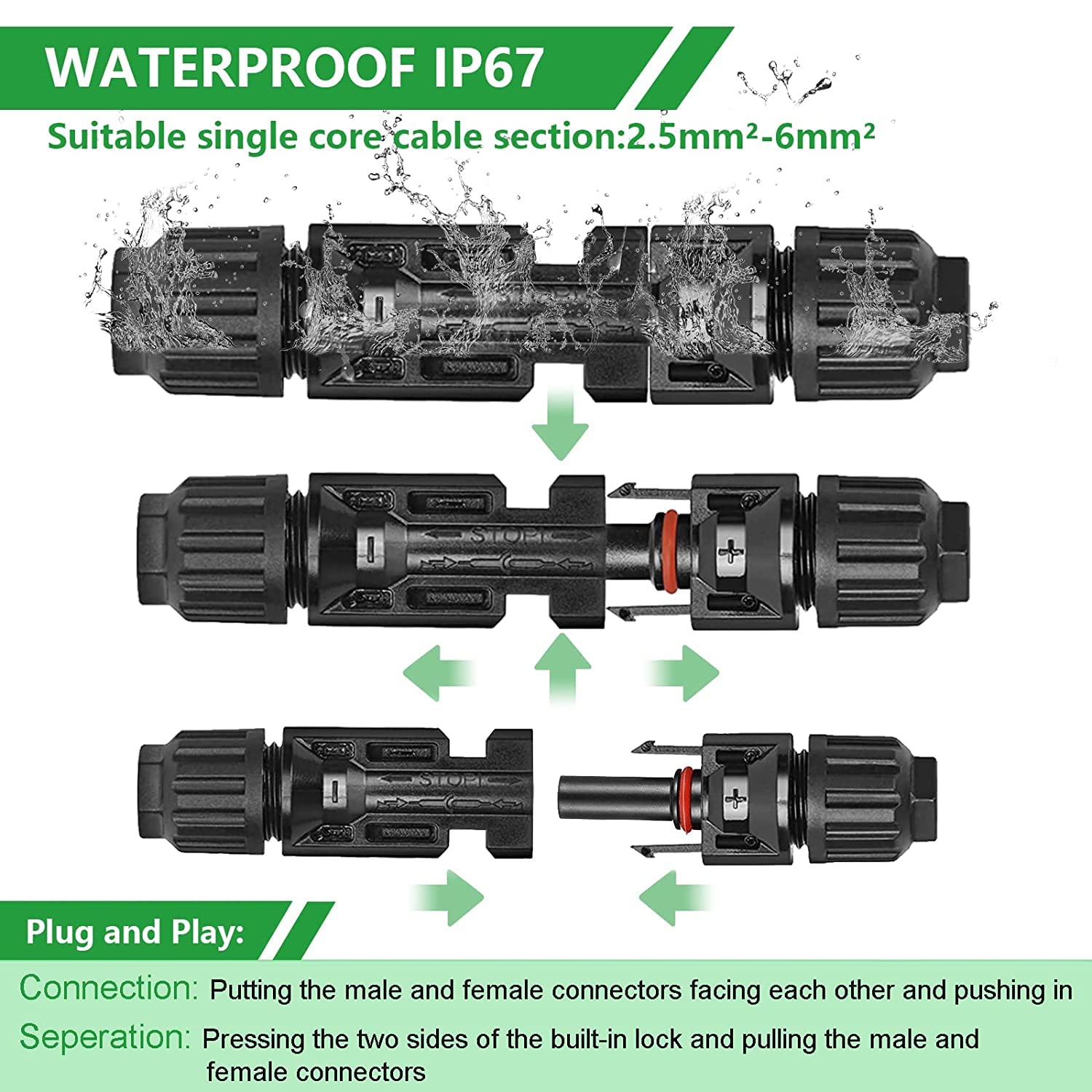 WATERPROOF IP67

Suitable single core cable section:2.5mm²-6mm²

STOP!

STOP!

Plug and Play:

Connection: Putting the male and female connectors facing each other and pushing in

Seperation: Pressing the two sides of the built-in lock and pulling the male and female connectors