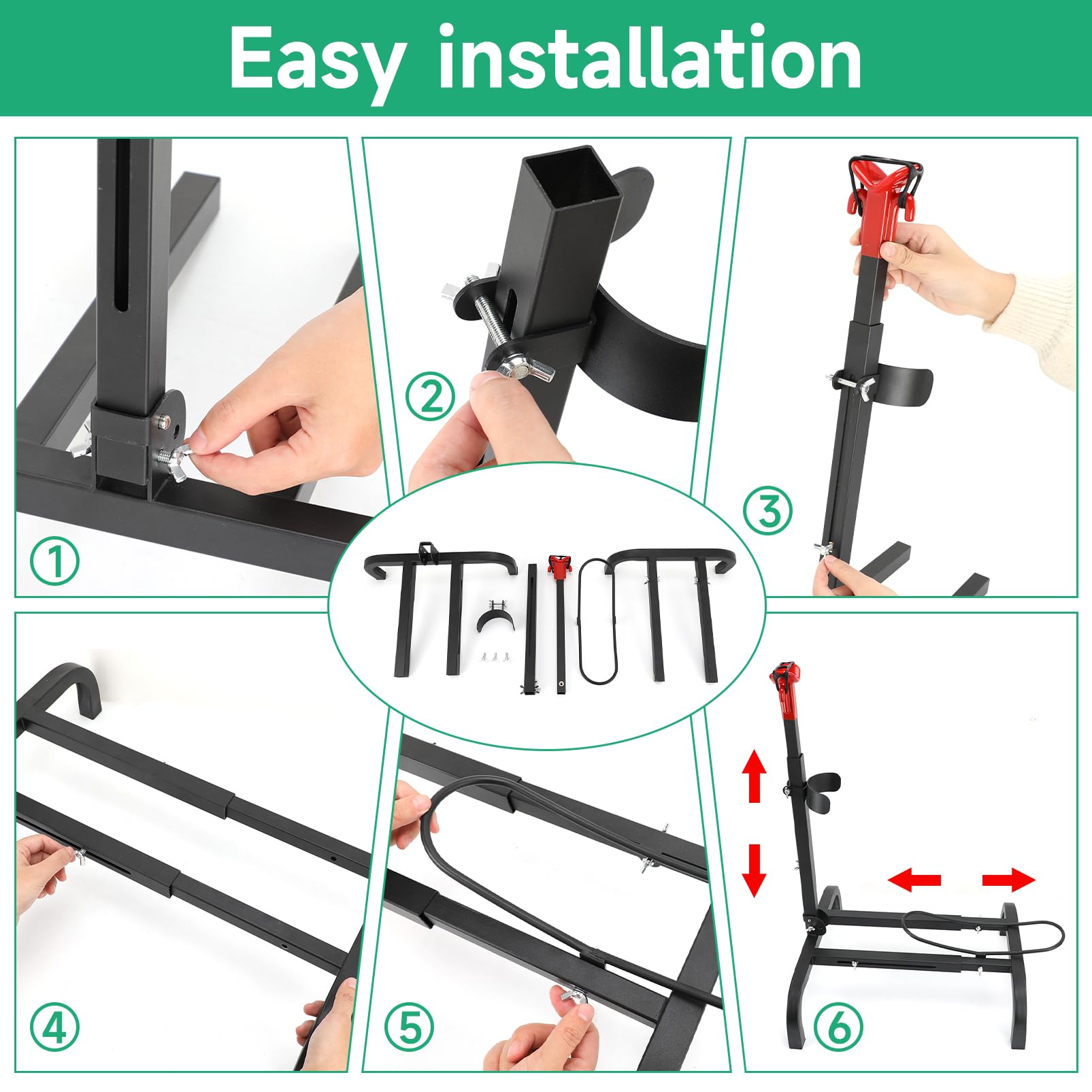 Easy installation

①

②

③

④

⑤

⑥