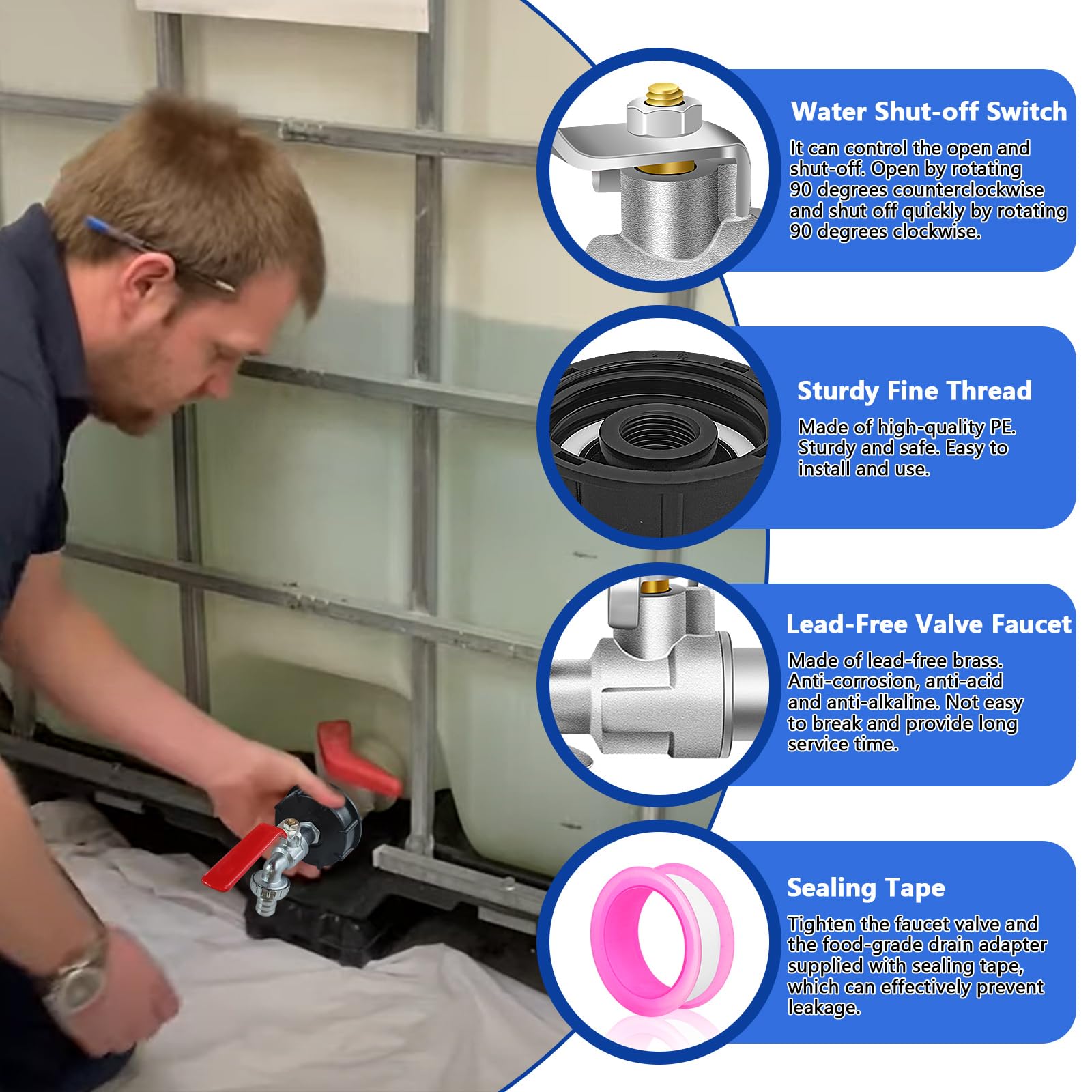 Water Shut-off Switch

It can control the open and shut-off. Open by rotating 90 degrees counterclockwise and shut off quickly by rotating 90 degrees clockwise.

Sturdy Fine Thread

Made of high-quality PE. Sturdy and safe. Easy to install and use.

Lead-Free Valve Faucet

Made of lead-free brass. Anti-corrosion, anti-acid and anti-alkaline. Not easy to break and provide long service time.

Sealing Tape

Tighten the faucet valve and the food-grade drain adapter supplied with sealing tape, which can effectively prevent leakage.