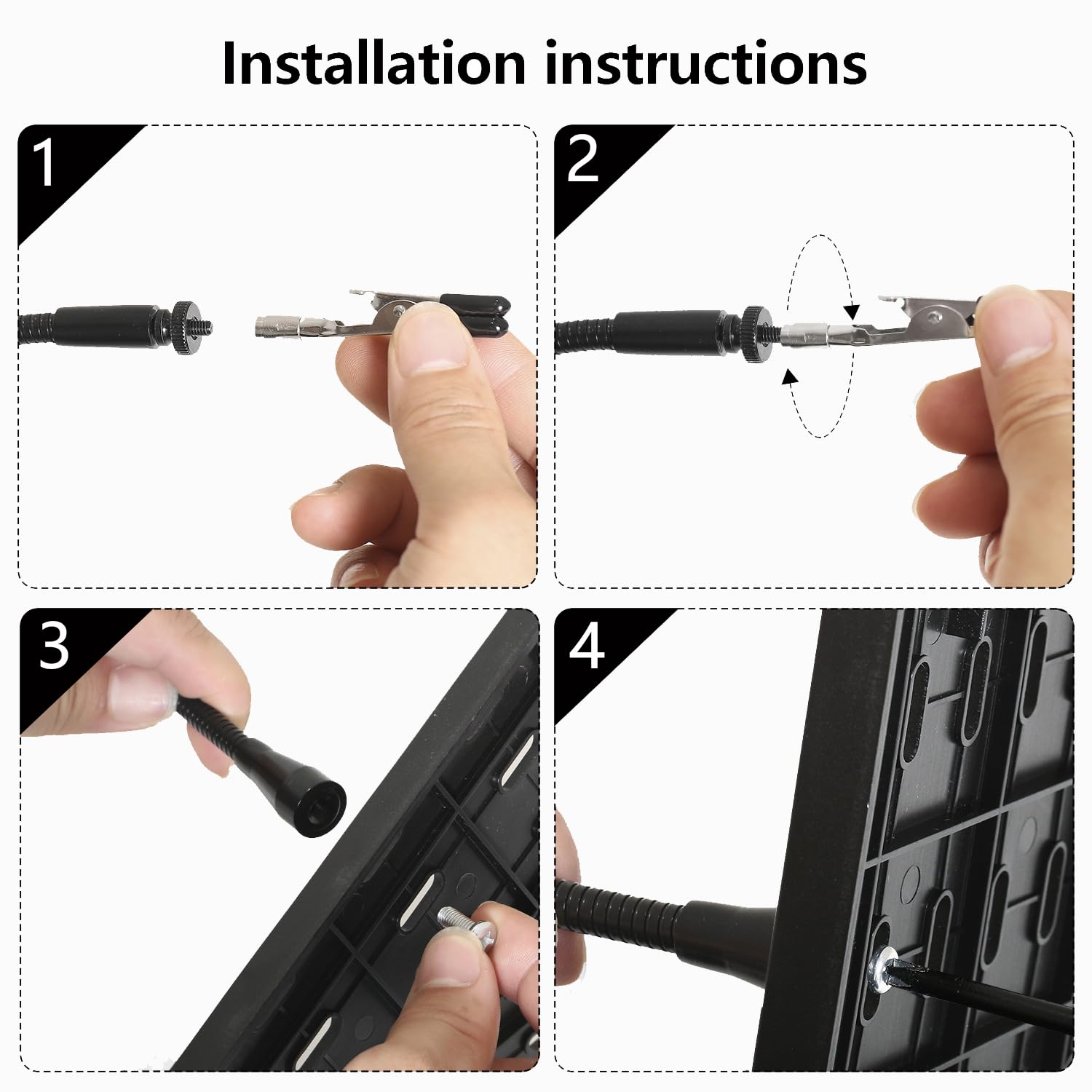 Installation instructions

1

2

3

4