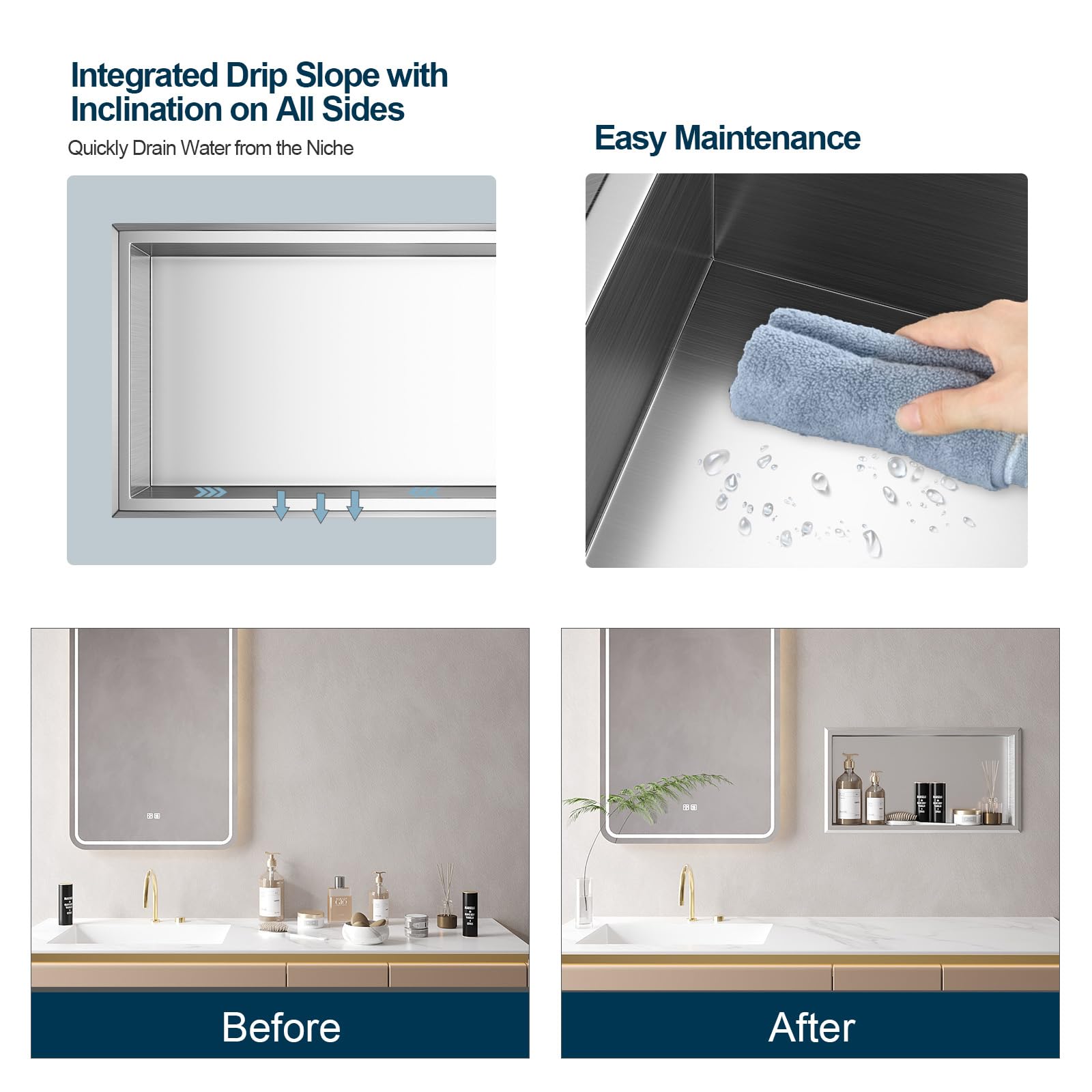 Integrated Drip Slope with Inclination on All Sides

Quickly Drain Water from the Niche

Easy Maintenance

Before

After