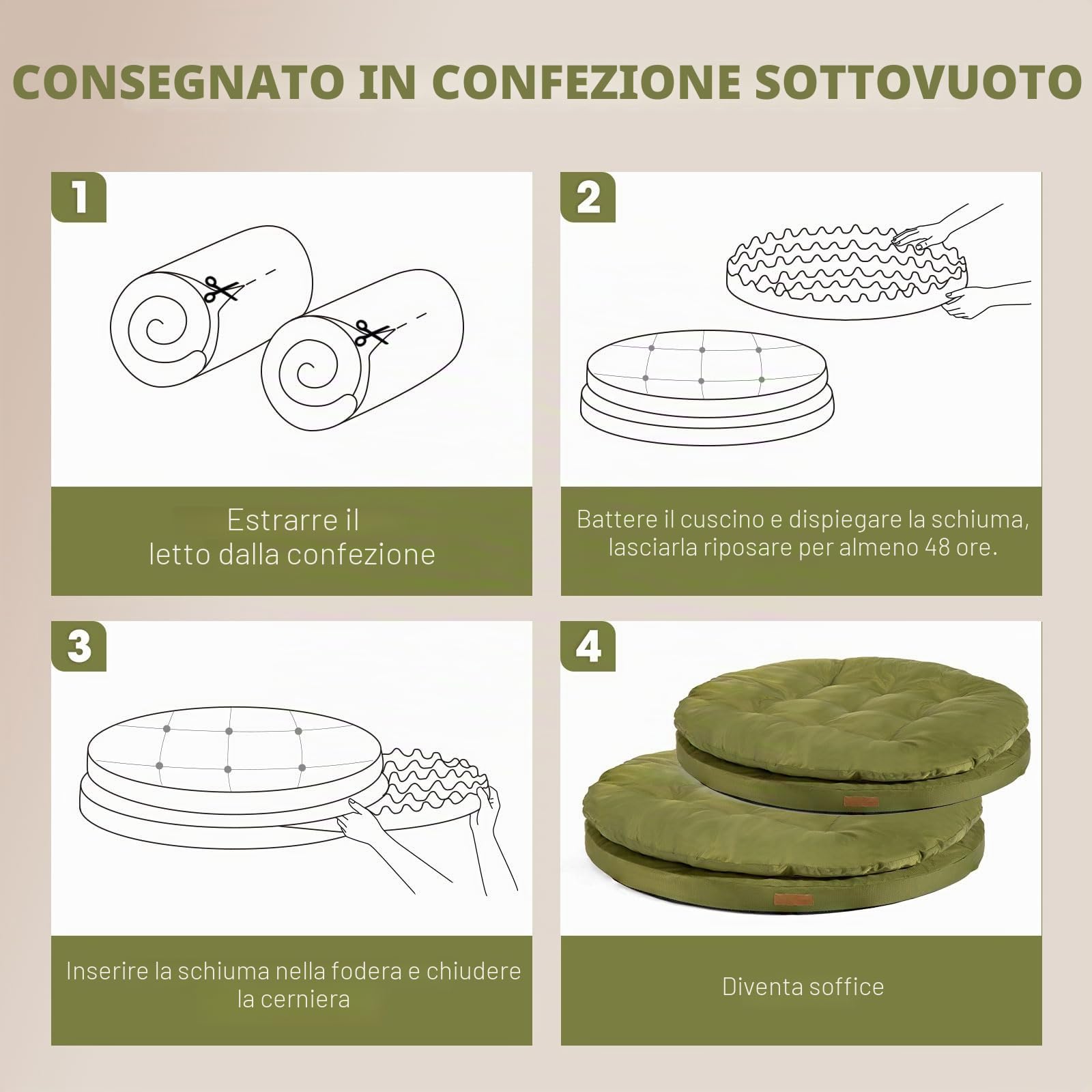 CONSEGNATO IN CONFEZIONE SOTTOVUOTO

1

Estrarre il letto dalla confezione

2

Battere il cuscino e dispiegare la schiuma, lasciarla riposare per almeno 48 ore.

3

Inserire la schiuma nella fodera e chiudere la cerniera

4

Diventa soffice